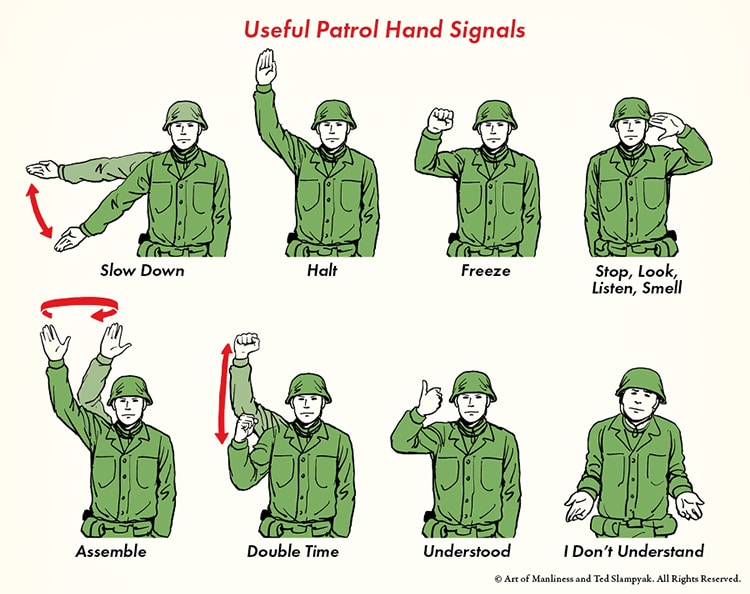 Useful Patrol Hand Signals

Slow Down

Halt

Freeze

Stop, Look, Listen, Smell

Assemble

Double Time

Understood

I Don't Understand

© Art of Manliness and Ted Slampyak. All Rights Reserved.