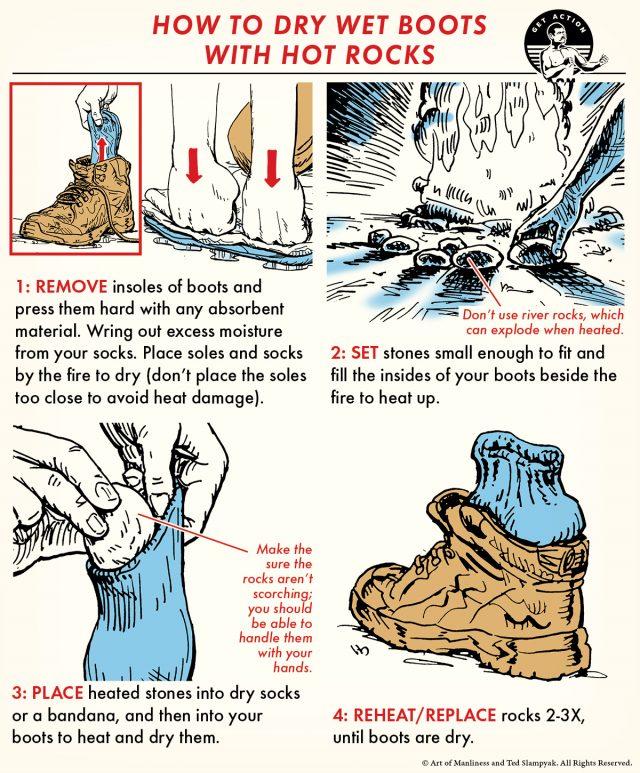 HOW TO DRY WET BOOTS WITH HOT ROCKS

GET ACTION

1: REMOVE insoles of boots and press them hard with any absorbent material. Wring out excess moisture from your socks. Place soles and socks by the fire to dry (don't place the soles too close to avoid heat damage).

Don't use river rocks, which can explode when heated.

2: SET stones small enough to fit and fill the insides of your boots beside the fire to heat up.

Make the sure the rocks aren't scorching; you should be able to handle them with your hands.

3: PLACE heated stones into dry socks or a bandana, and then into your boots to heat and dry them.

4: REHEAT/REPLACE rocks 2-3X, until boots are dry.

© Art of Manliness and Ted Slampyak. All Rights Reserved.