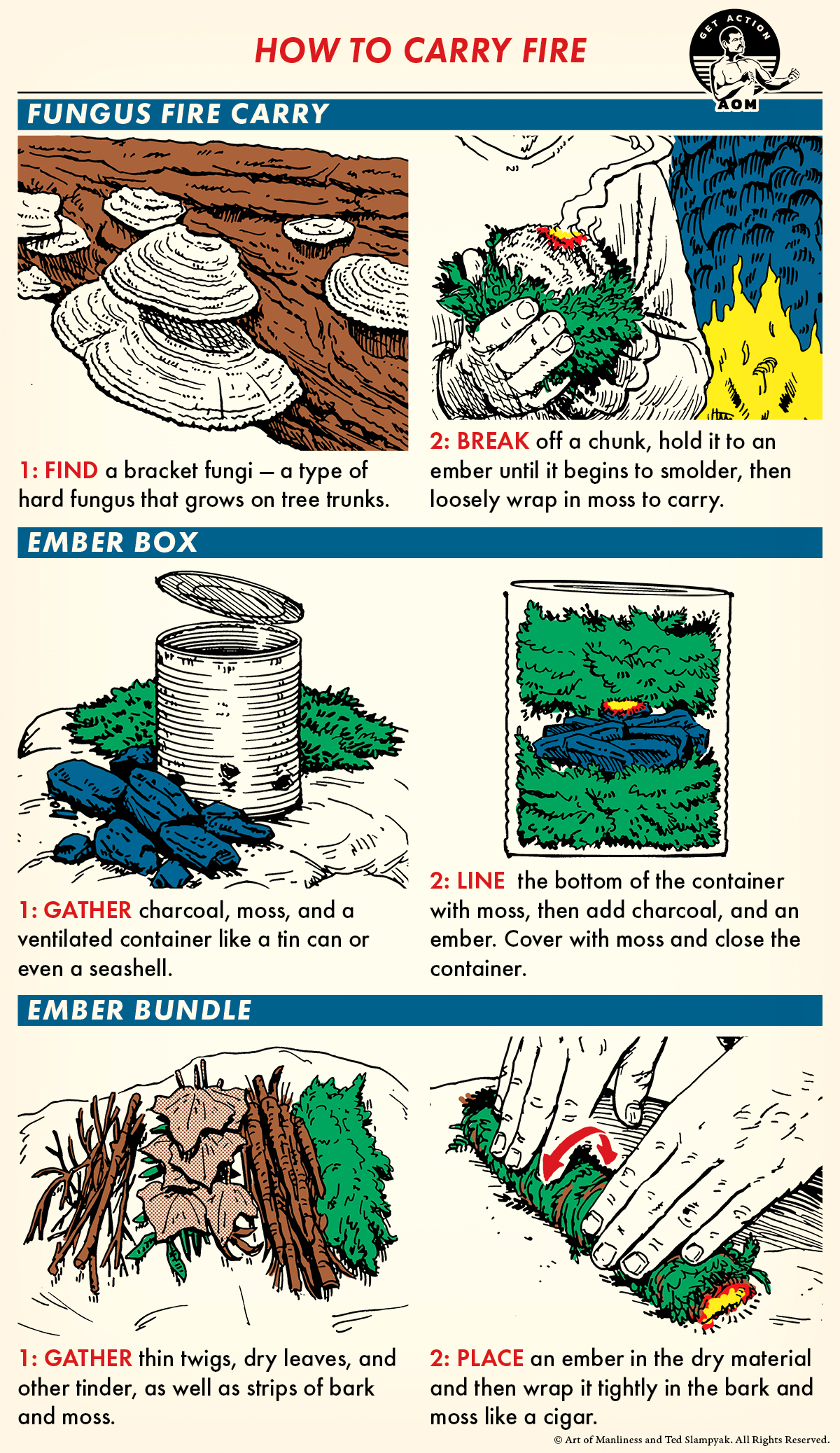 HOW TO CARRY FIRE

GET ACTION
AOM

FUNGUS FIRE CARRY

1: FIND a bracket fungi – a type of hard fungus that grows on tree trunks.

2: BREAK off a chunk, hold it to an ember until it begins to smolder, then loosely wrap in moss to carry.

EMBER BOX

1: GATHER charcoal, moss, and a ventilated container like a tin can or even a seashell.

2: LINE the bottom of the container with moss, then add charcoal, and an ember. Cover with moss and close the container.

EMBER BUNDLE

1: GATHER thin twigs, dry leaves, and other tinder, as well as strips of bark and moss.

2: PLACE an ember in the dry material and then wrap it tightly in the bark and moss like a cigar.

© Art of Manliness and Ted Slampyak. All Rights Reserved.