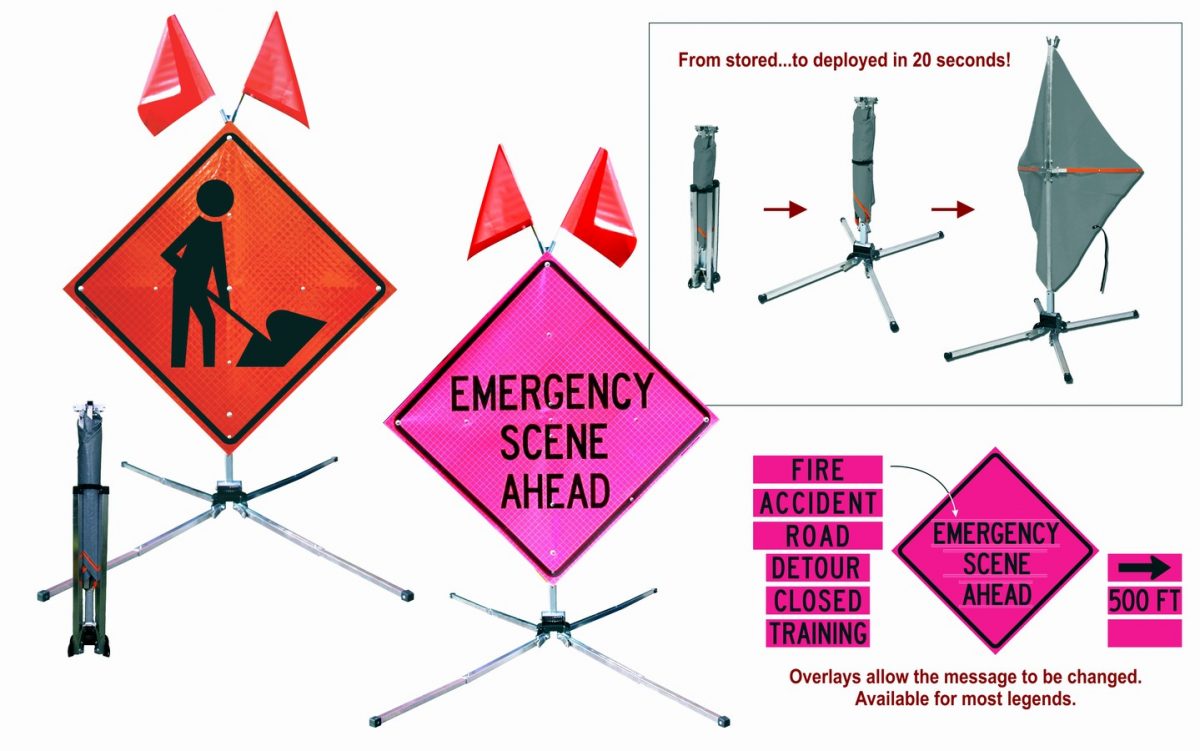 From stored...to deployed in 20 seconds!

EMERGENCY SCENE AHEAD

FIRE
ACCIDENT
ROAD
DETOUR
CLOSED
TRAINING

EMERGENCY SCENE AHEAD

500 FT

Overlays allow the message to be changed. Available for most legends.