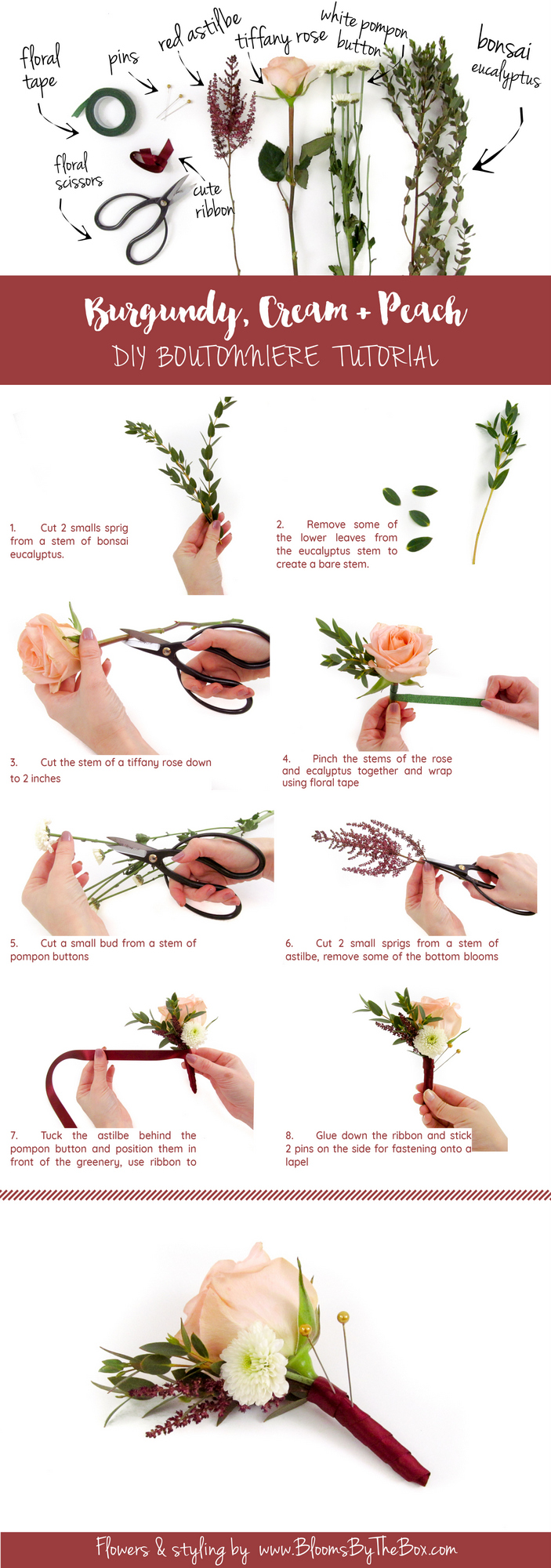 floral tape

pins

red astilbe

tiffany rose

white pompon button

bonsai eucalyptus

floral scissors

cute ribbon

Burgundy, Cream + Peach

DIY BOUTONNIERE TUTORIAL

1. Cut 2 smalls sprig from a stem of bonsai eucalyptus.

2. Remove some of the lower leaves from the eucalyptus stem to create a bare stem.

3. Cut the stem of a tiffany rose down to 2 inches

4. Pinch the stems of the rose and ecalyptus together and wrap using floral tape

5. Cut a small bud from a stem of pompon buttons

6. Cut 2 small sprigs from a stem of astilbe, remove some of the bottom blooms

7. Tuck the astilbe behind the pompon button and position them in front of the greenery, use ribbon to

8. Glue down the ribbon and stick 2 pins on the side for fastening onto a lapel

Flowers & styling by www.BloomsByTheBox.com