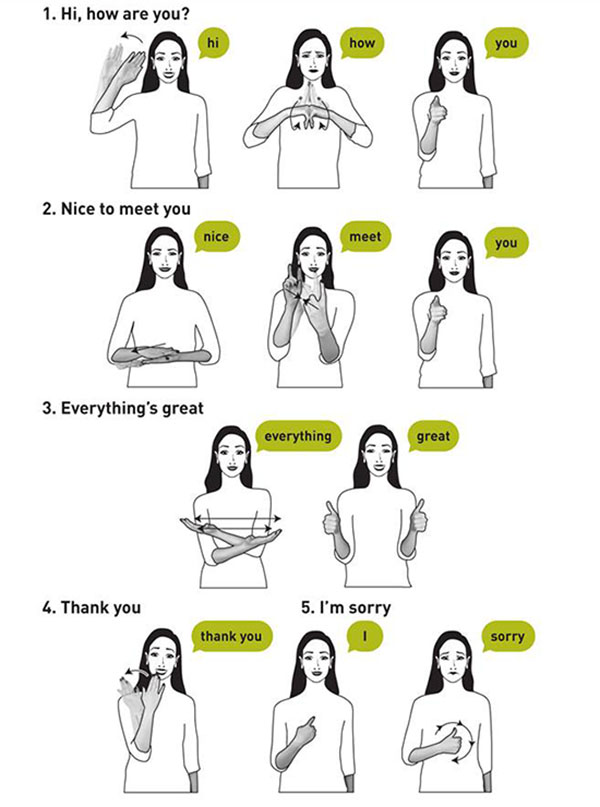 1. Hi, how are you?

hi

how

you

2. Nice to meet you

nice

meet

you

3. Everything's great

everything

great

4. Thank you

thank you

5. I'm sorry

I

sorry