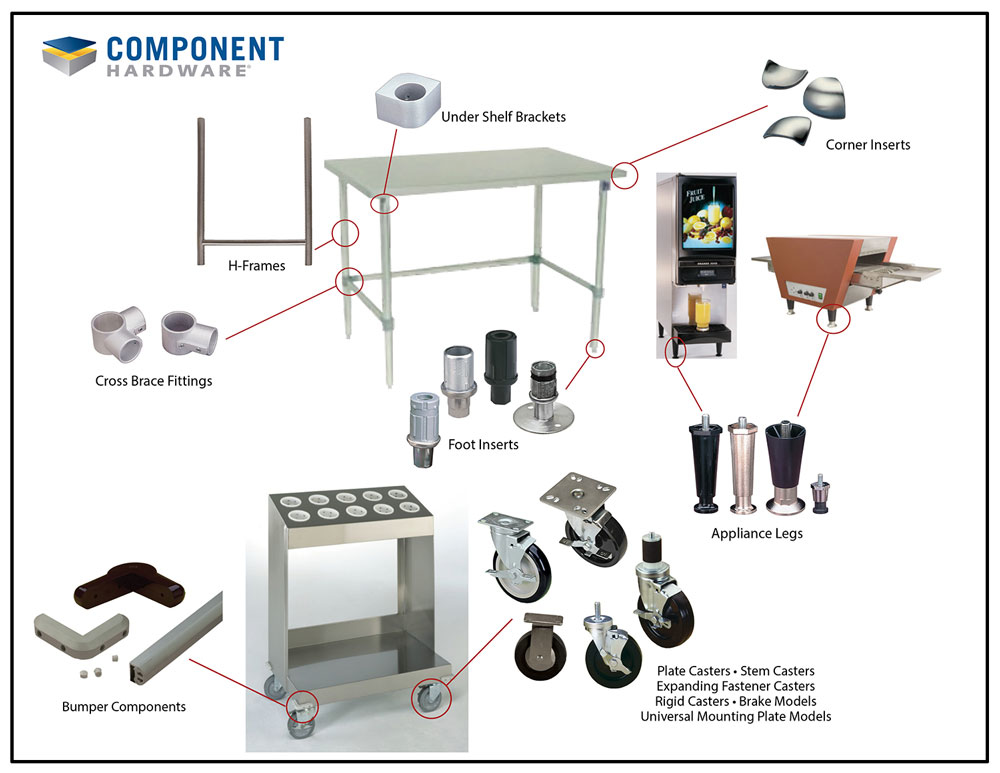 COMPONENT HARDWARE®

Under Shelf Brackets

Corner Inserts

H-Frames

FRUIT JUICE

Cross Brace Fittings

Foot Inserts

Appliance Legs

Bumper Components

Plate Casters • Stem Casters
Expanding Fastener Casters
Rigid Casters • Brake Models
Universal Mounting Plate Models