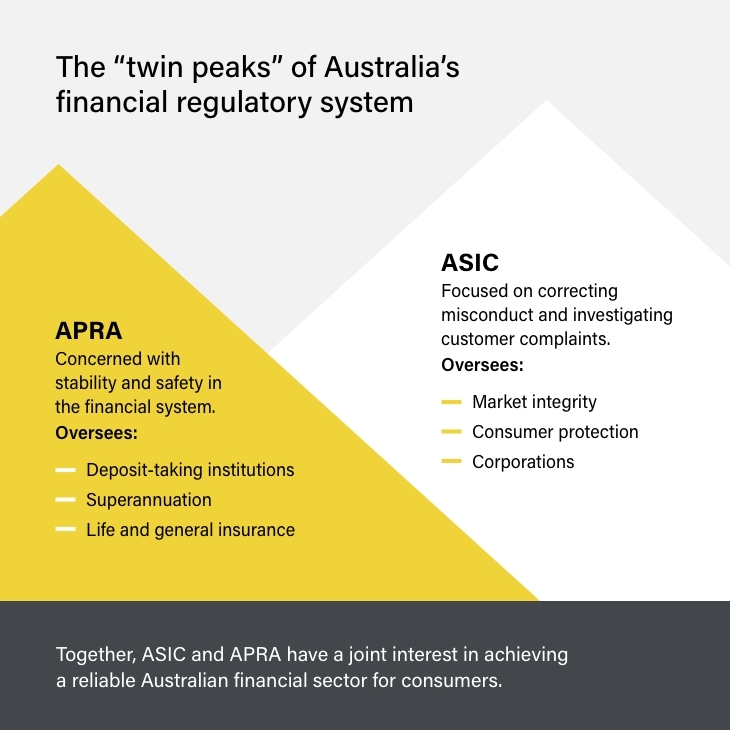 The “twin peaks” of Australia’s financial regulatory system

APRA
Concerned with stability and safety in the financial system.
Oversees:
— Deposit-taking institutions
— Superannuation
— Life and general insurance

ASIC
Focused on correcting misconduct and investigating customer complaints.
Oversees:
— Market integrity
— Consumer protection
— Corporations

Together, ASIC and APRA have a joint interest in achieving a reliable Australian financial sector for consumers.