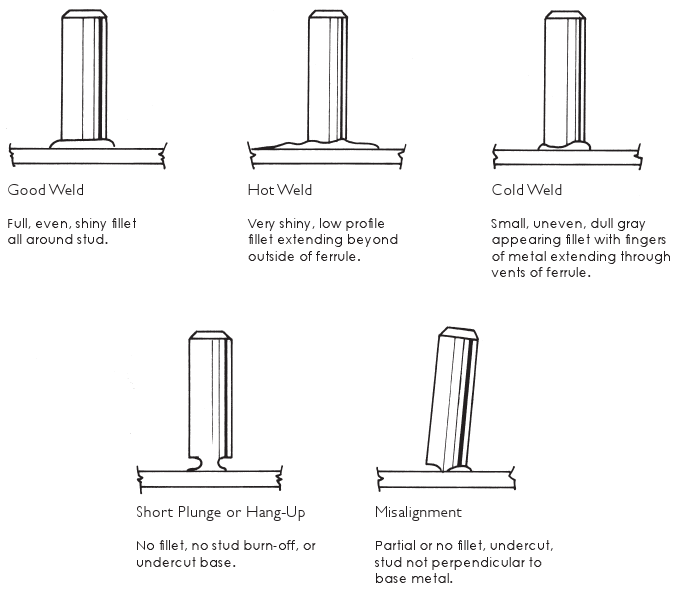 Good Weld

Full, even, shiny fillet all around stud.

Hot Weld

Very shiny, low profile fillet extending beyond outside of ferrule.

Cold Weld

Small, uneven, dull gray appearing fillet with fingers of metal extending through vents of ferrule.

Short Plunge or Hang-Up

No fillet, no stud burn-off, or undercut base.

Misalignment

Partial or no fillet, undercut, stud not perpendicular to base metal.