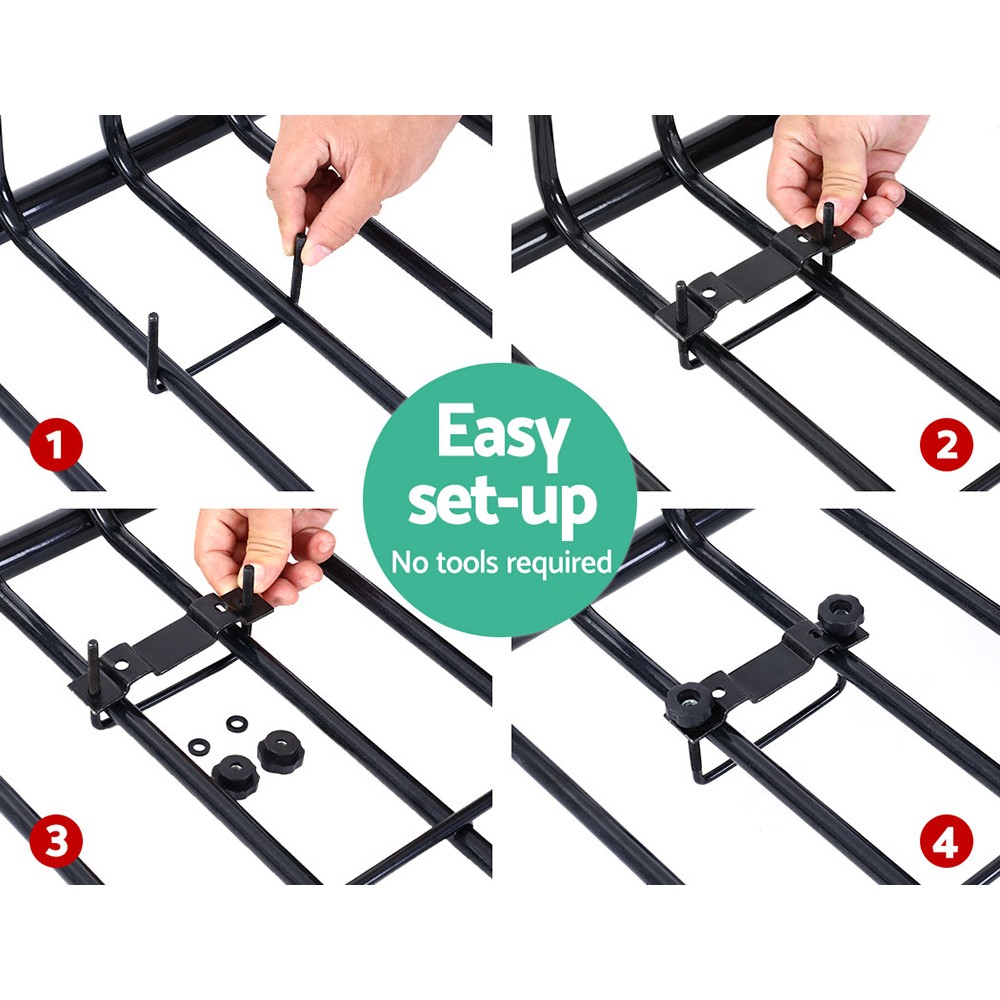 1

2

Easy set-up
No tools required

3

4