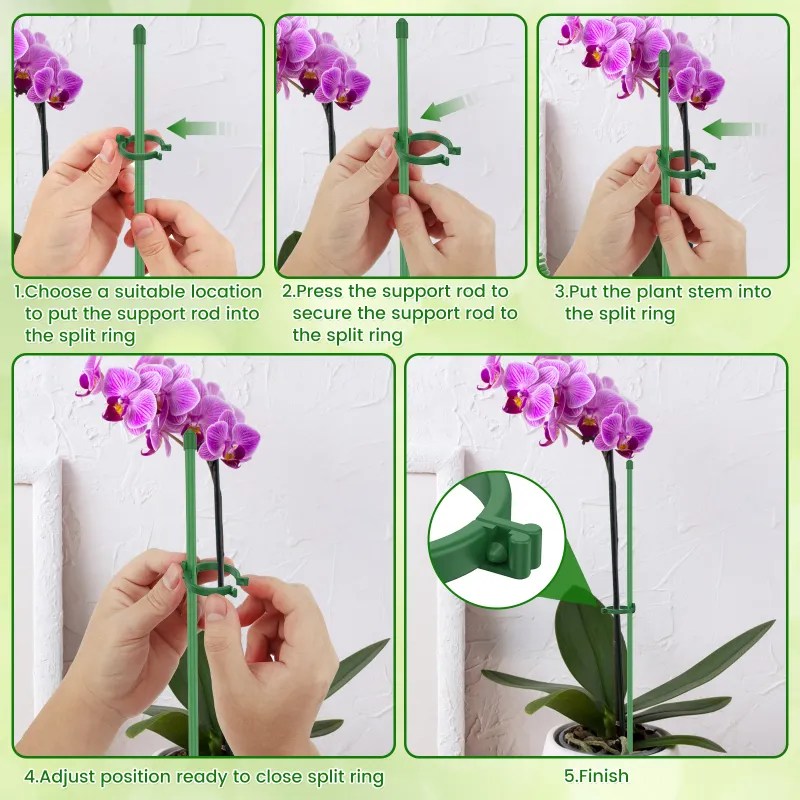 1.Choose a suitable location to put the support rod into the split ring

2.Press the support rod to secure the support rod to the split ring

3.Put the plant stem into the split ring

4.Adjust position ready to close split ring

5.Finish