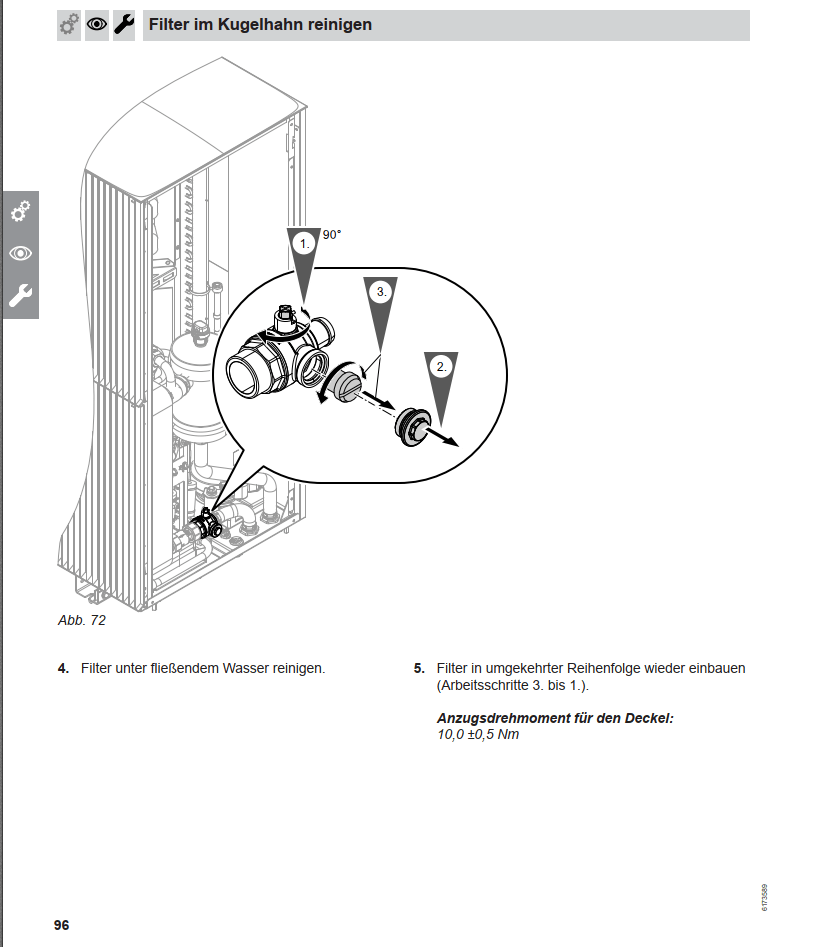 Filter im Kugelhahn reinigen

1.

90°

3.

2.

Abb. 72

4. Filter unter fließendem Wasser reinigen.

5. Filter in umgekehrter Reihenfolge wieder einbauen (Arbeitsschritte 3. bis 1.).

Anzugsdrehmoment für den Deckel:
10,0 ±0,5 Nm

6173589

96