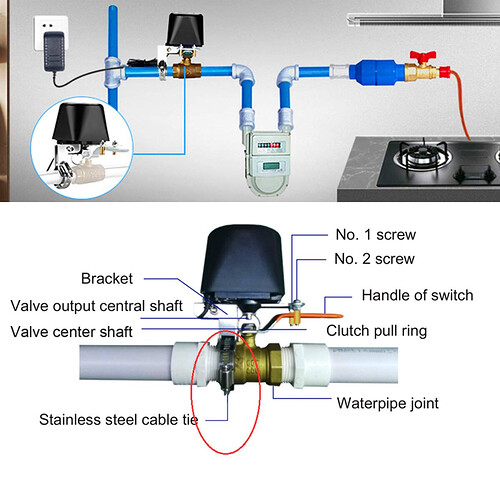 No. 1 screw
No. 2 screw
Bracket
Handle of switch
Valve output central shaft
Valve center shaft
Clutch pull ring
Waterpipe joint
Stainless steel cable tie