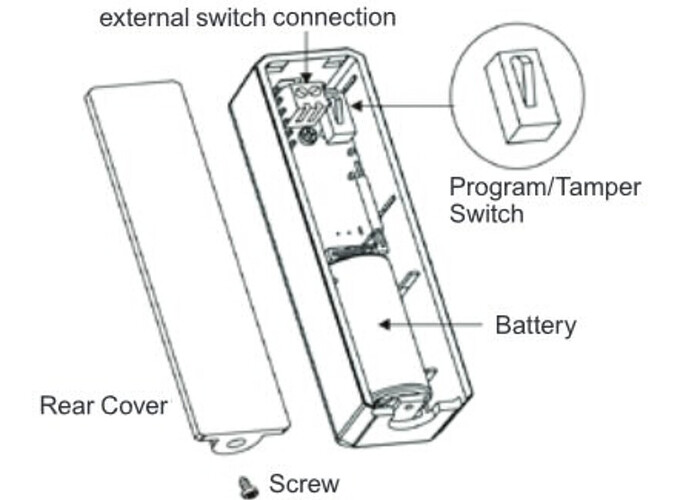 external switch connection

Program/Tamper Switch

Battery

Rear Cover

Screw