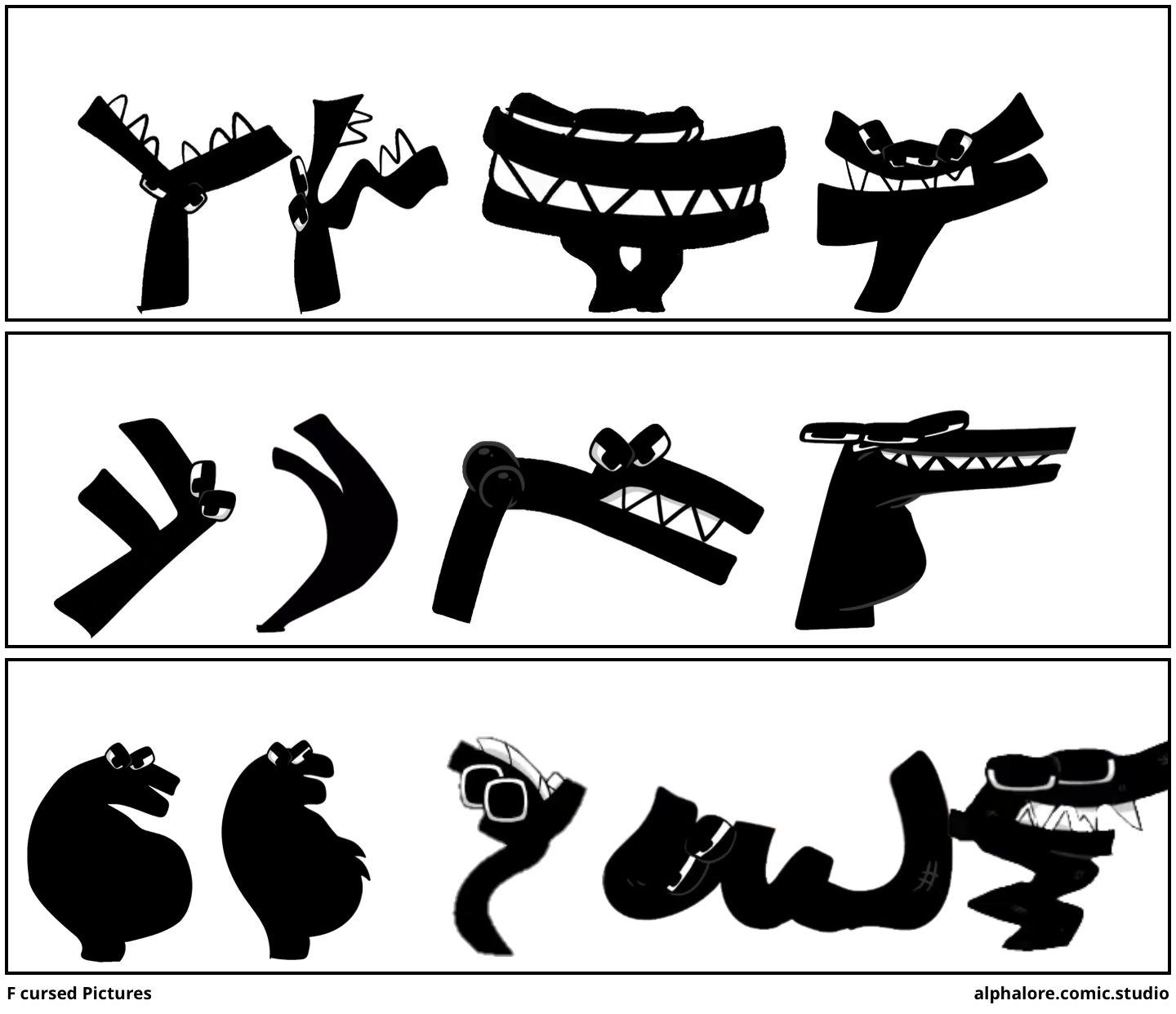 F cursed Pictures

alphalore.comic.studio