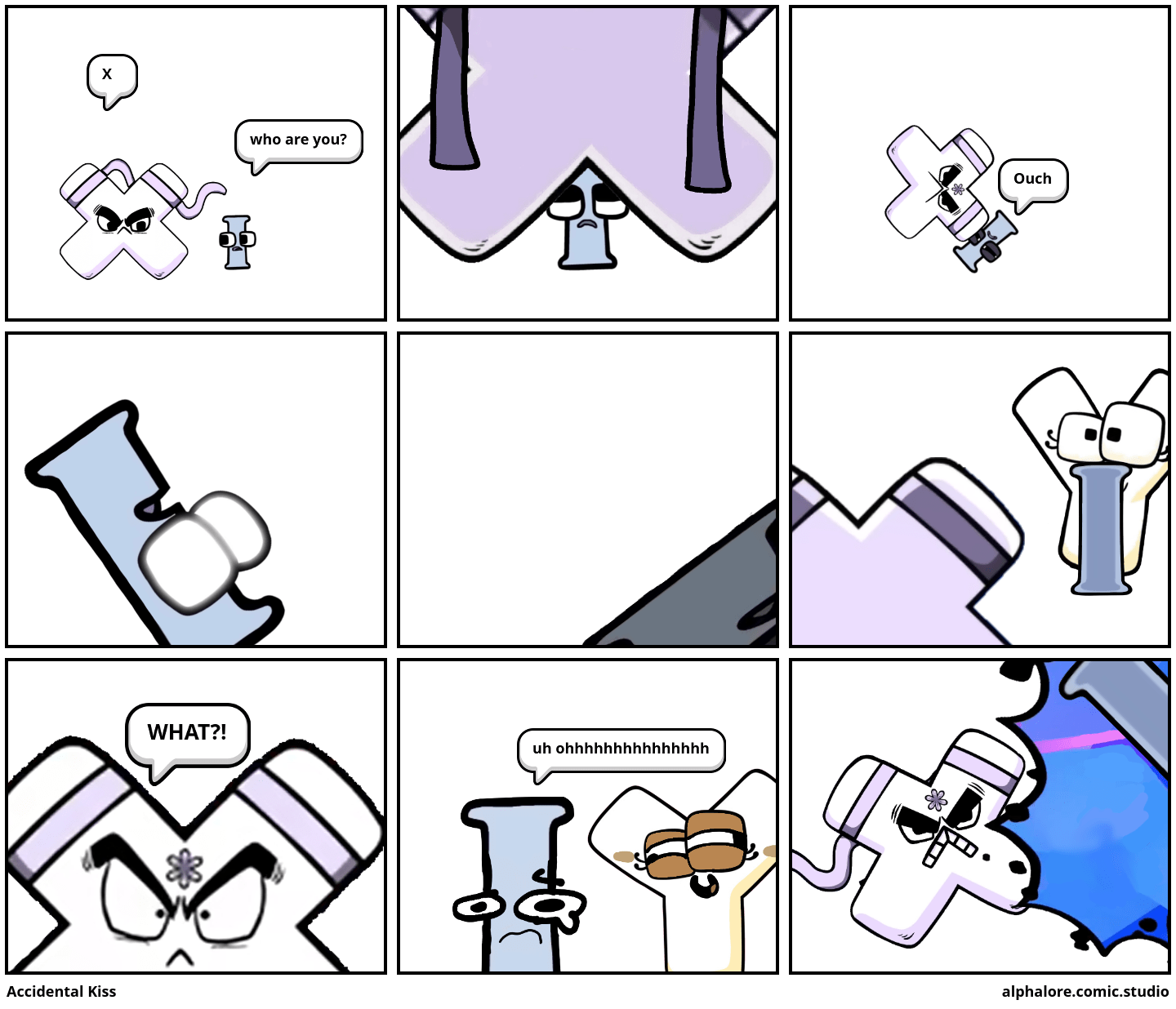 X

who are you?

Ouch

WHAT?!

uh ohhhhhhhhhhhhhhh

Accidental Kiss

alphalore.comic.studio