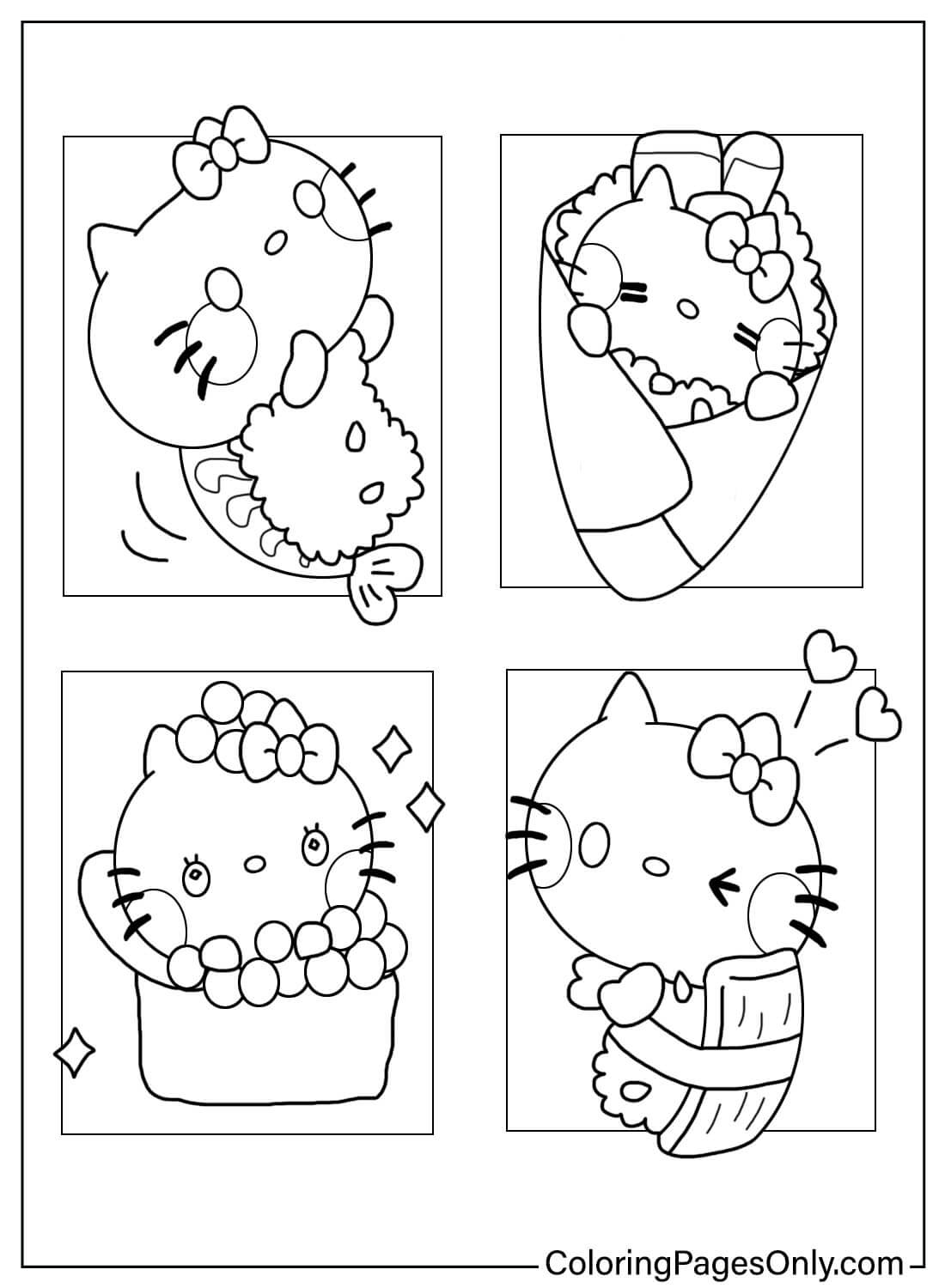 ColoringPagesOnly.com