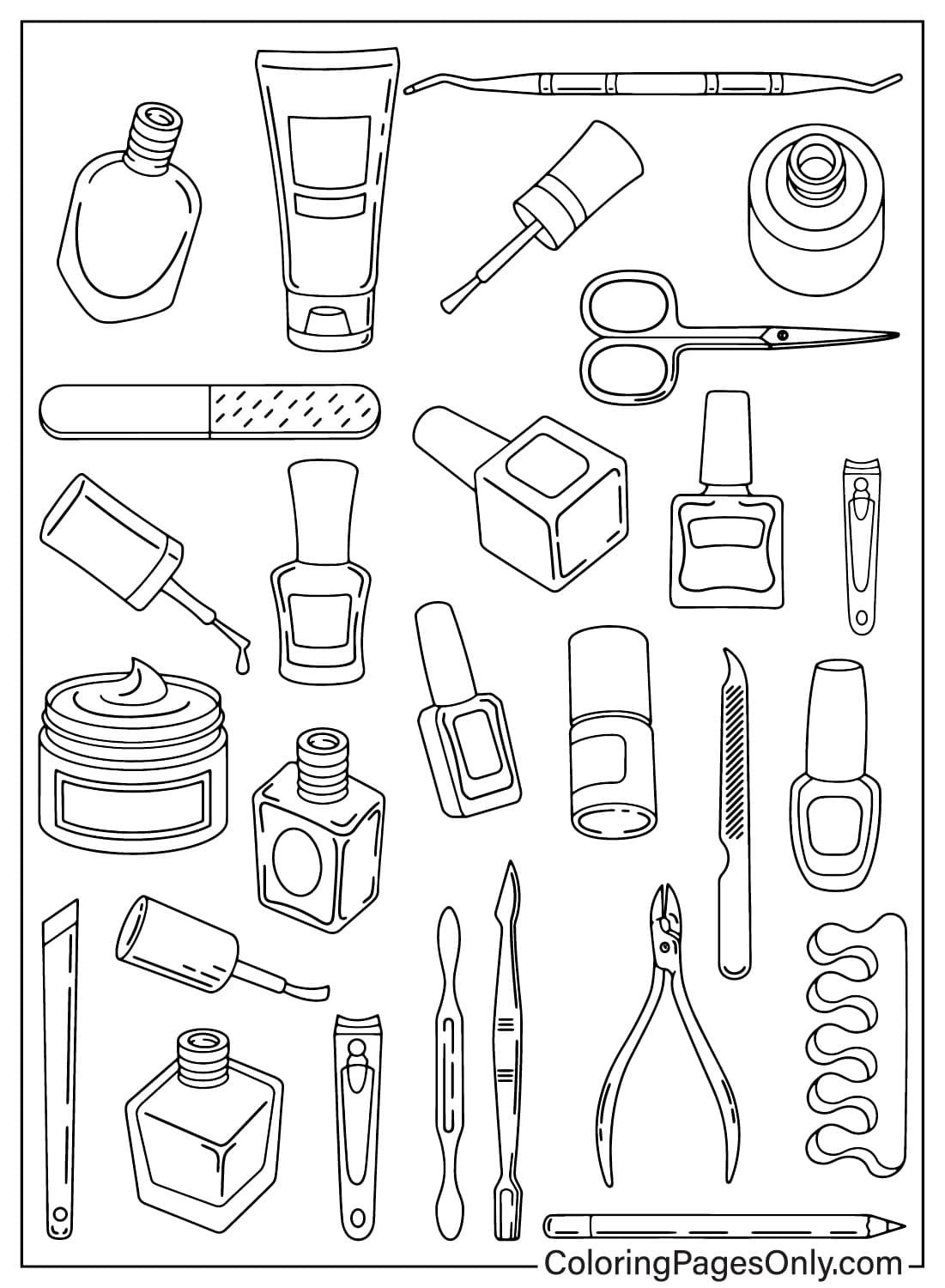 ColoringPagesOnly.com