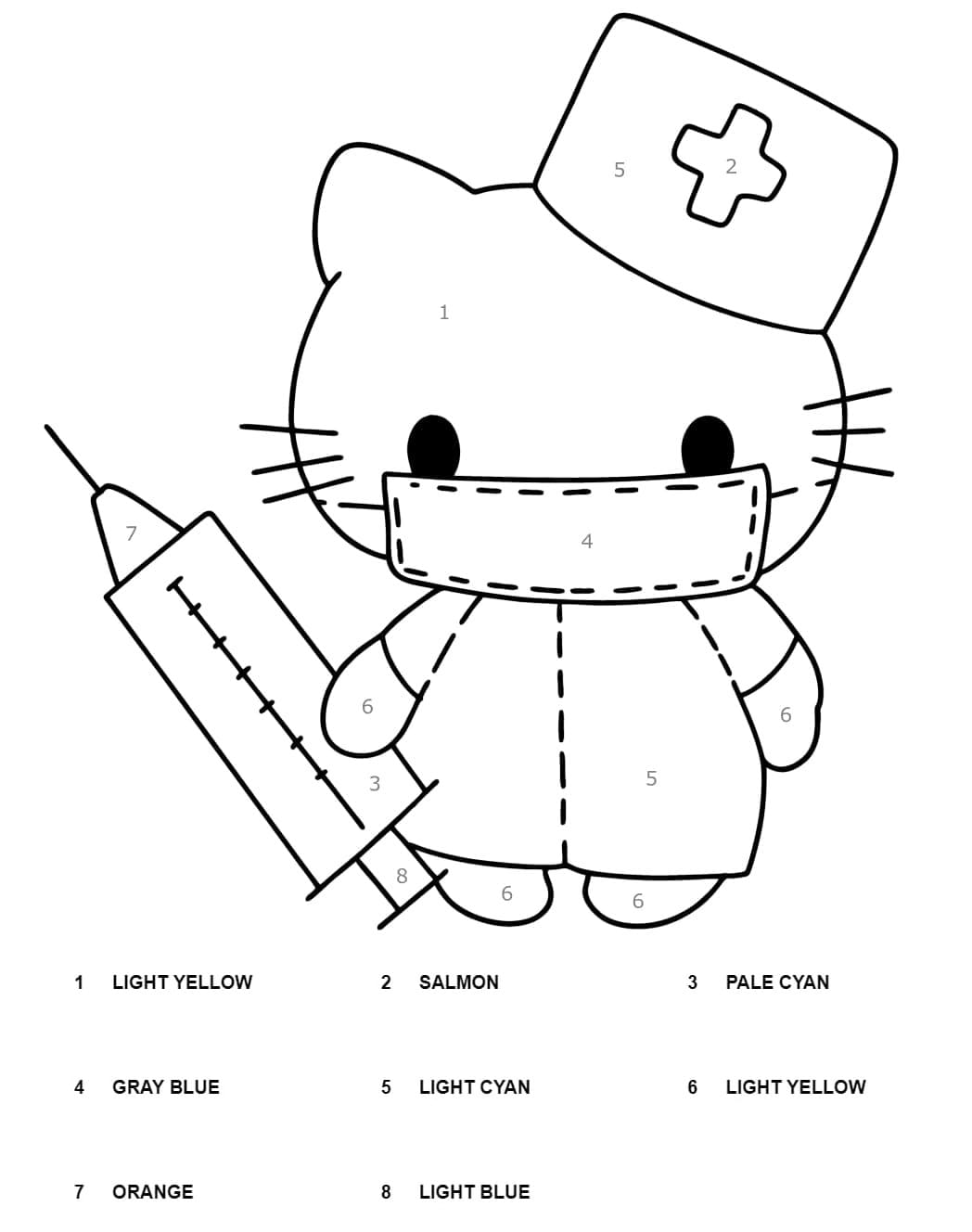 5
2
1
7
4
6
6
3
5
8
6
6

1 LIGHT YELLOW
2 SALMON
3 PALE CYAN
4 GRAY BLUE
5 LIGHT CYAN
6 LIGHT YELLOW
7 ORANGE
8 LIGHT BLUE