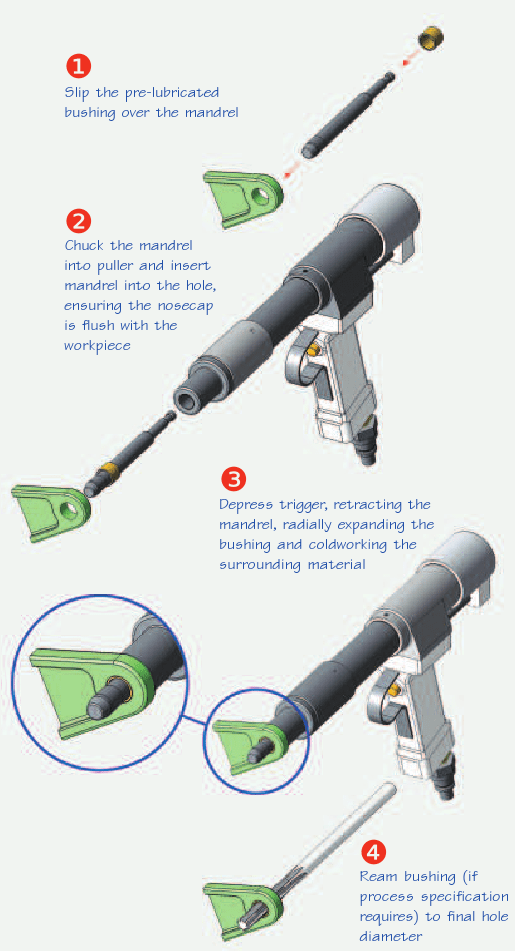 1
Slip the pre-lubricated bushing over the mandrel

2
Chuck the mandrel into puller and insert mandrel into the hole, ensuring the nosecap is flush with the workpiece

3
Depress trigger, retracting the mandrel, radially expanding the bushing and coldworking the surrounding material

4
Ream bushing (if process specification requires) to final hole diameter