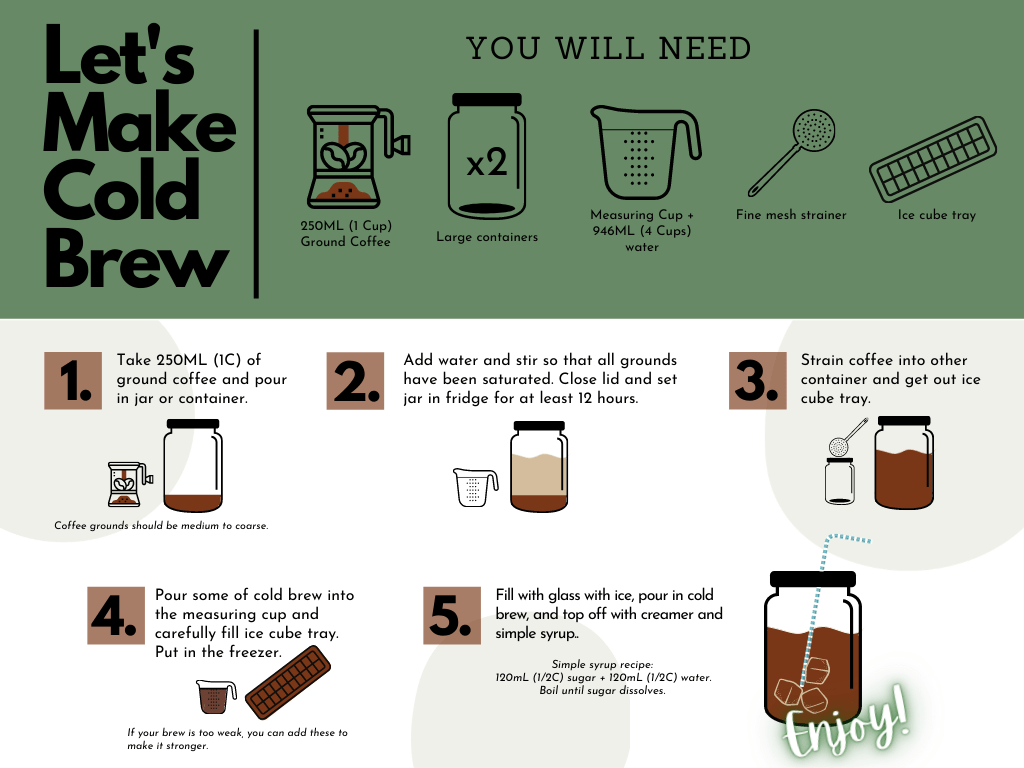 Let's Make Cold Brew

YOU WILL NEED

250ML (1 Cup) Ground Coffee

x2

Large containers

Measuring Cup + 946ML (4 Cups) water

Fine mesh strainer

Ice cube tray

1. Take 250ML (1C) of ground coffee and pour in jar or container.

Coffee grounds should be medium to coarse.

2. Add water and stir so that all grounds have been saturated. Close lid and set jar in fridge for at least 12 hours.

3. Strain coffee into other container and get out ice cube tray.

4. Pour some of cold brew into the measuring cup and carefully fill ice cube tray. Put in the freezer.

If your brew is too weak, you can add these to make it stronger.

5. Fill with glass with ice, pour in cold brew, and top off with creamer and simple syrup..

Simple syrup recipe:
120mL (1/2C) sugar + 120mL (1/2C) water.
Boil until sugar dissolves.

Enjoy!