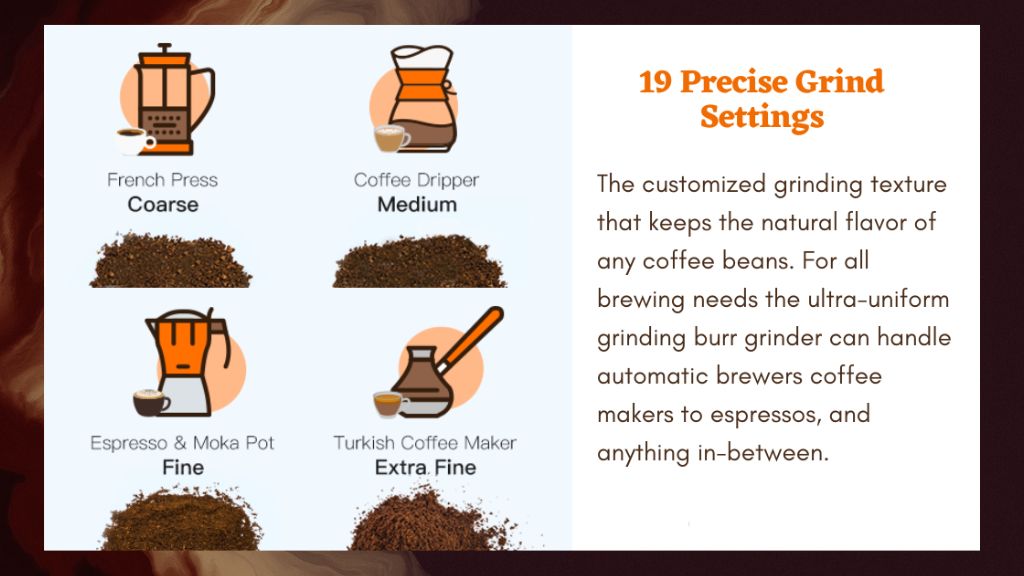 French Press
Coarse

Coffee Dripper
Medium

Espresso & Moka Pot
Fine

Turkish Coffee Maker
Extra Fine

19 Precise Grind Settings

The customized grinding texture that keeps the natural flavor of any coffee beans. For all brewing needs the ultra-uniform grinding burr grinder can handle automatic brewers coffee makers to espressos, and anything in-between.