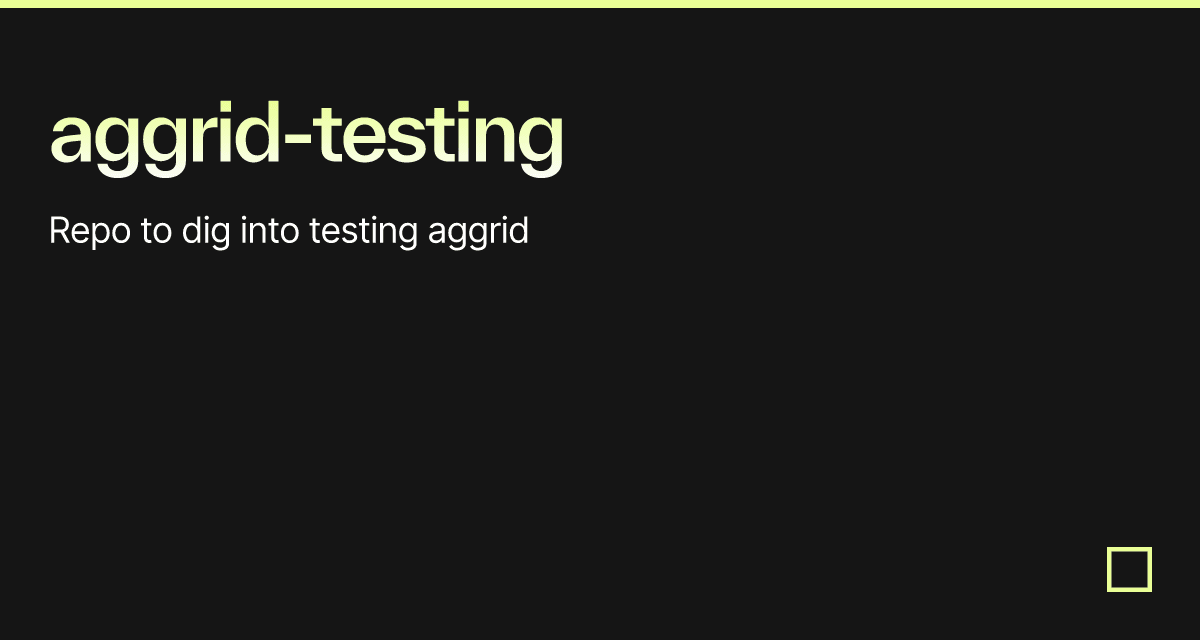 aggrid-testing

Repo to dig into testing aggrid