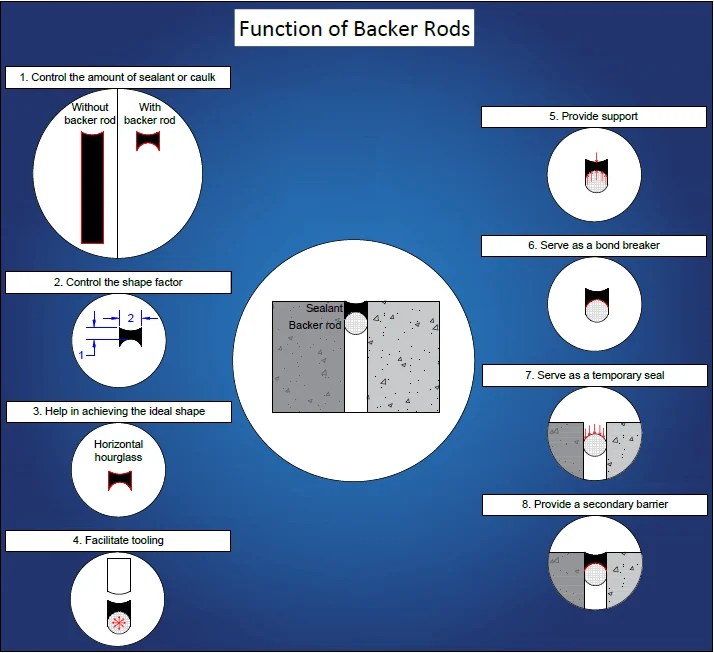 Function of Backer Rods

1. Control the amount of sealant or caulk

Without backer rod

With backer rod

2. Control the shape factor

2

1

3. Help in achieving the ideal shape

Horizontal hourglass

4. Facilitate tooling

Sealant

Backer rod

5. Provide support

6. Serve as a bond breaker

7. Serve as a temporary seal

8. Provide a secondary barrier