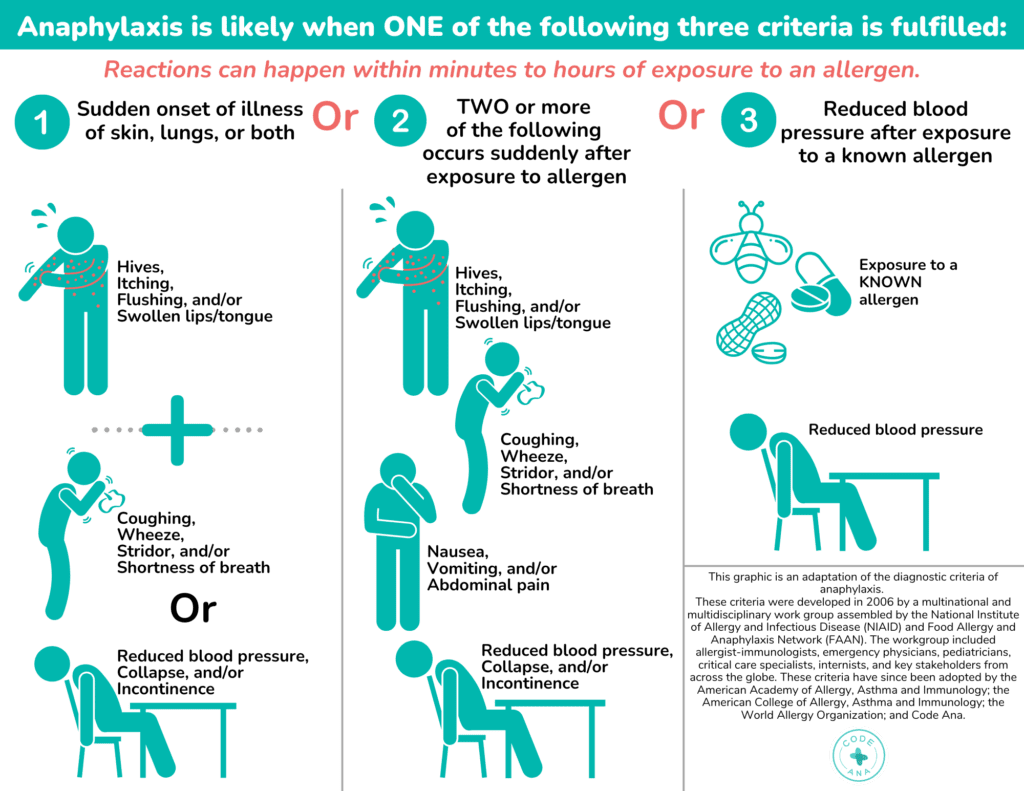 Anaphylaxis is likely when ONE of the following three criteria is fulfilled:

Reactions can happen within minutes to hours of exposure to an allergen.

1 Sudden onset of illness of skin, lungs, or both

Or

2 TWO or more of the following occurs suddenly after exposure to allergen

Or

3 Reduced blood pressure after exposure to a known allergen

Hives, Itching, Flushing, and/or Swollen lips/tongue

Coughing, Wheeze, Stridor, and/or Shortness of breath

Or

Reduced blood pressure, Collapse, and/or Incontinence

Hives, Itching, Flushing, and/or Swollen lips/tongue

Coughing, Wheeze, Stridor, and/or Shortness of breath

Nausea, Vomiting, and/or Abdominal pain

Reduced blood pressure, Collapse, and/or Incontinence

Exposure to a KNOWN allergen

Reduced blood pressure

This graphic is an adaptation of the diagnostic criteria of anaphylaxis.
These criteria were developed in 2006 by a multinational and multidisciplinary work group assembled by the National Institute of Allergy and Infectious Disease (NIAID) and Food Allergy and Anaphylaxis Network (FAAN). The workgroup included allergist-immunologists, emergency physicians, pediatricians, critical care specialists, internists, and key stakeholders from across the globe. These criteria have since been adopted by the American Academy of Allergy, Asthma and Immunology; the American College of Allergy, Asthma and Immunology; the World Allergy Organization; and Code Ana.

CODE ANA