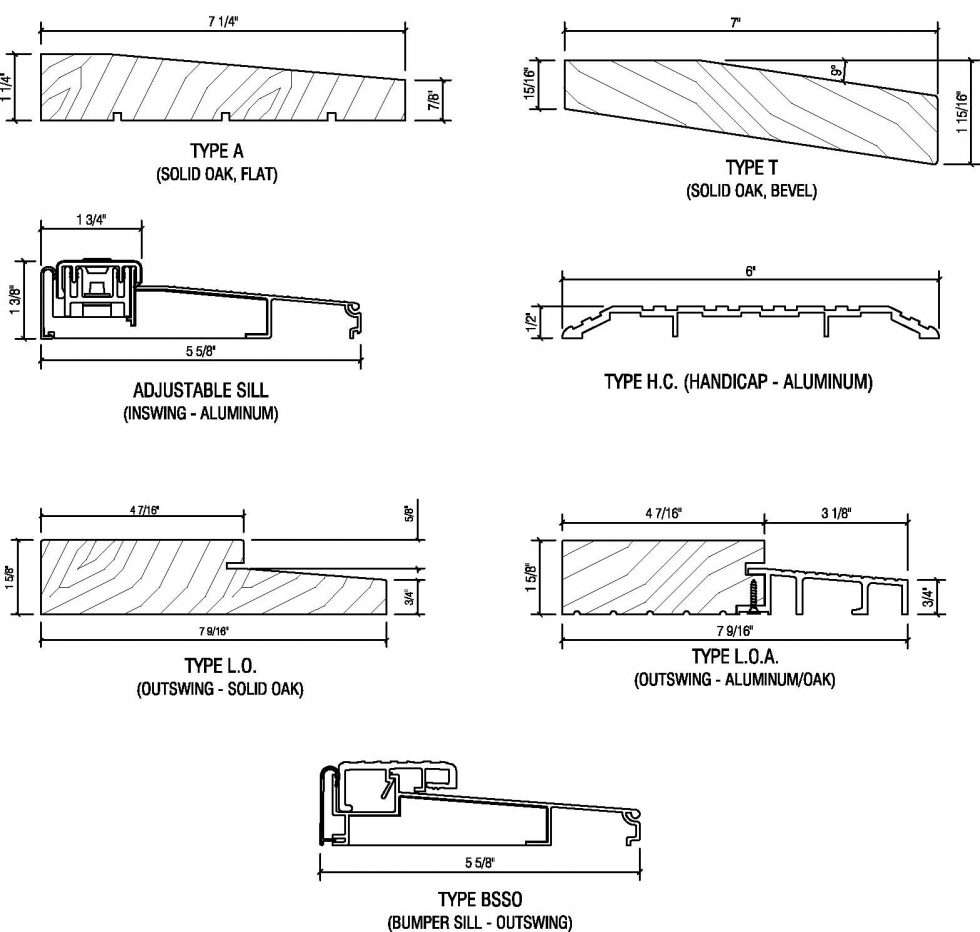 7 1/4"

1 1/4"

7/8"

TYPE A
(SOLID OAK, FLAT)

7"

15/16"

9°

1 15/16"

TYPE T
(SOLID OAK, BEVEL)

1 3/4"

1 3/8"

5 5/8"

ADJUSTABLE SILL
(INSWING - ALUMINUM)

6"

1/2"

TYPE H.C. (HANDICAP - ALUMINUM)

4 7/16"

5/8"

1 5/8"

3/4"

7 9/16"

TYPE L.O.
(OUTSWING - SOLID OAK)

4 7/16"

3 1/8"

1 5/8"

3/4"

7 9/16"

TYPE L.O.A.
(OUTSWING - ALUMINUM/OAK)

5 5/8"

TYPE BSSO
(BUMPER SILL - OUTSWING)