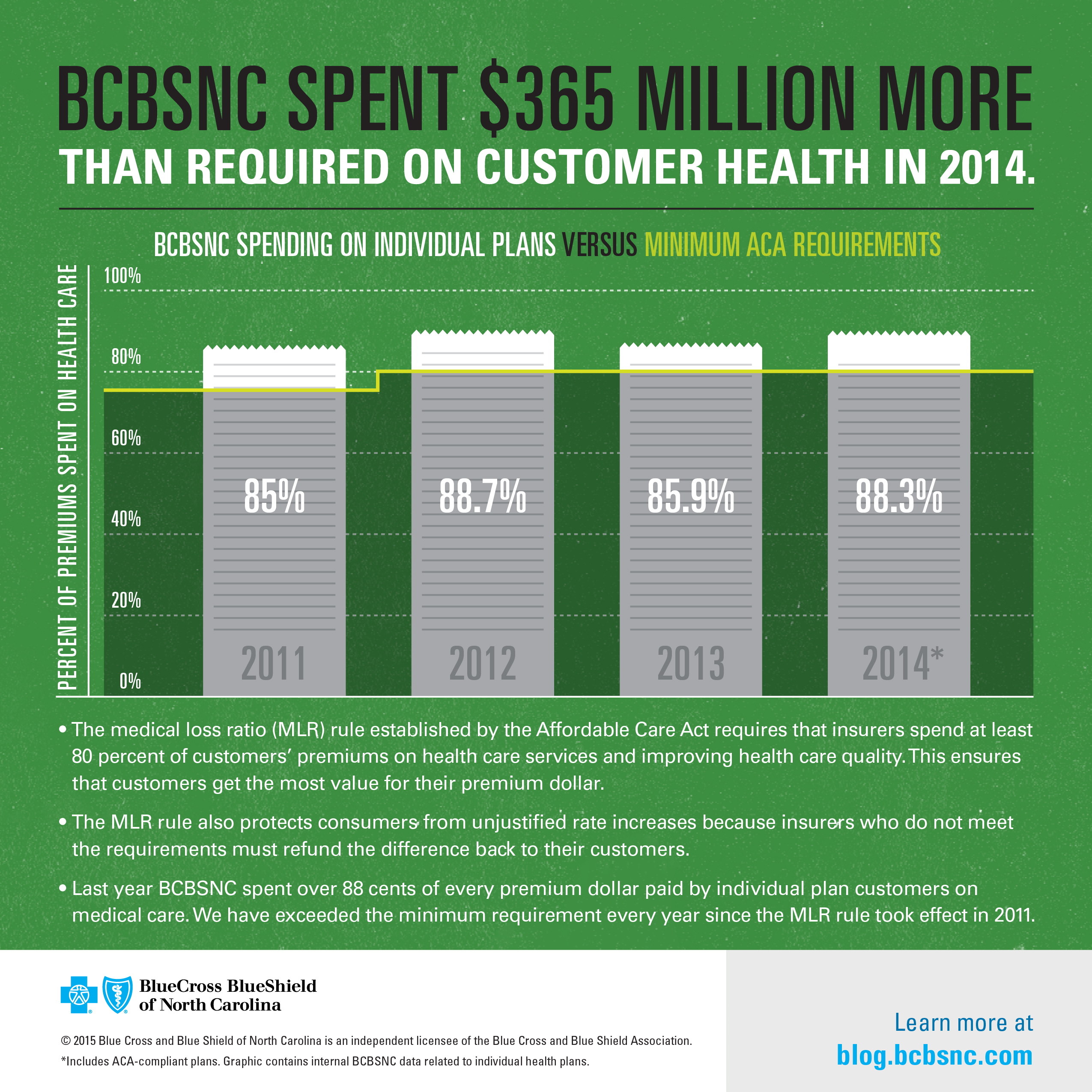 BCBSNC SPENT $365 MILLION MORE
THAN REQUIRED ON CUSTOMER HEALTH IN 2014.

BCBSNC SPENDING ON INDIVIDUAL PLANS VERSUS MINIMUM ACA REQUIREMENTS

PERCENT OF PREMIUMS SPENT ON HEALTH CARE

100%
80%
60%
40%
20%
0%

85%
88.7%
85.9%
88.3%

2011
2012
2013
2014*

• The medical loss ratio (MLR) rule established by the Affordable Care Act requires that insurers spend at least 80 percent of customers' premiums on health care services and improving health care quality. This ensures that customers get the most value for their premium dollar.

• The MLR rule also protects consumers from unjustified rate increases because insurers who do not meet the requirements must refund the difference back to their customers.

• Last year BCBSNC spent over 88 cents of every premium dollar paid by individual plan customers on medical care. We have exceeded the minimum requirement every year since the MLR rule took effect in 2011.

BlueCross BlueShield of North Carolina

© 2015 Blue Cross and Blue Shield of North Carolina is an independent licensee of the Blue Cross and Blue Shield Association.
*Includes ACA-compliant plans. Graphic contains internal BCBSNC data related to individual health plans.

Learn more at
blog.bcbsnc.com