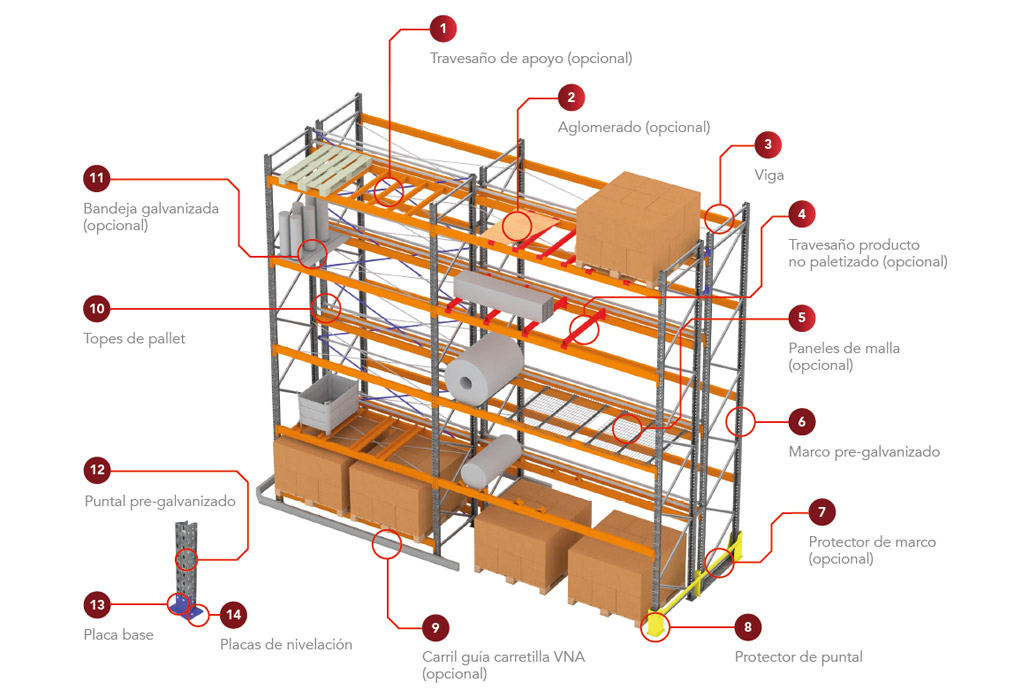 1
Travesaño de apoyo (opcional)

2
Aglomerado (opcional)

3
Viga

4
Travesaño producto no paletizado (opcional)

5
Paneles de malla (opcional)

6
Marco pre-galvanizado

7
Protector de marco (opcional)

8
Protector de puntal

9
Carril guía carretilla VNA (opcional)

10
Topes de pallet

11
Bandeja galvanizada (opcional)

12
Puntal pre-galvanizado

13
Placa base

14
Placas de nivelación