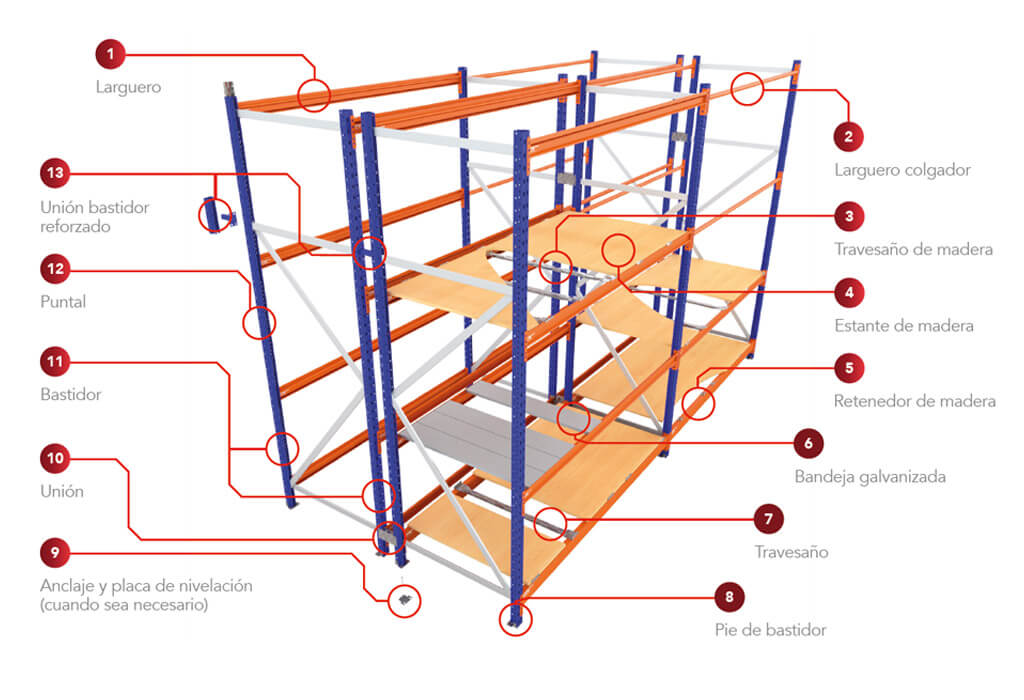 1
Larguero

13
Unión bastidor reforzado

12
Puntal

11
Bastidor

10
Unión

9
Anclaje y placa de nivelación (cuando sea necesario)

2
Larguero colgador

3
Travesaño de madera

4
Estante de madera

5
Retenedor de madera

6
Bandeja galvanizada

7
Travesaño

8
Pie de bastidor