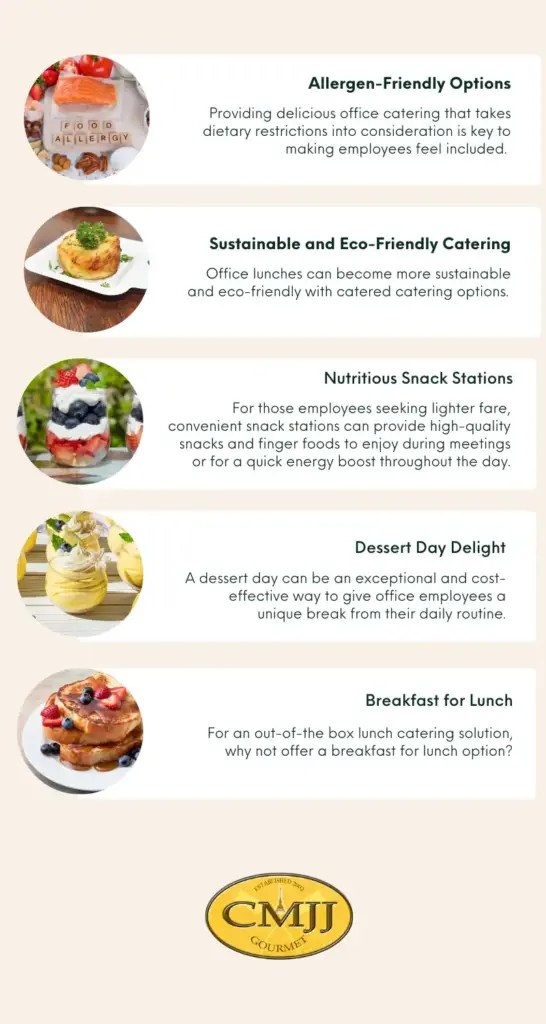 FOOD ALLERGY

Allergen-Friendly Options

Providing delicious office catering that takes dietary restrictions into consideration is key to making employees feel included.

Sustainable and Eco-Friendly Catering

Office lunches can become more sustainable and eco-friendly with catered catering options.

Nutritious Snack Stations

For those employees seeking lighter fare, convenient snack stations can provide high-quality snacks and finger foods to enjoy during meetings or for a quick energy boost throughout the day.

Dessert Day Delight

A dessert day can be an exceptional and cost-effective way to give office employees a unique break from their daily routine.

Breakfast for Lunch

For an out-of-the box lunch catering solution, why not offer a breakfast for lunch option?

ESTABLISHED 2002
CMJJ
GOURMET