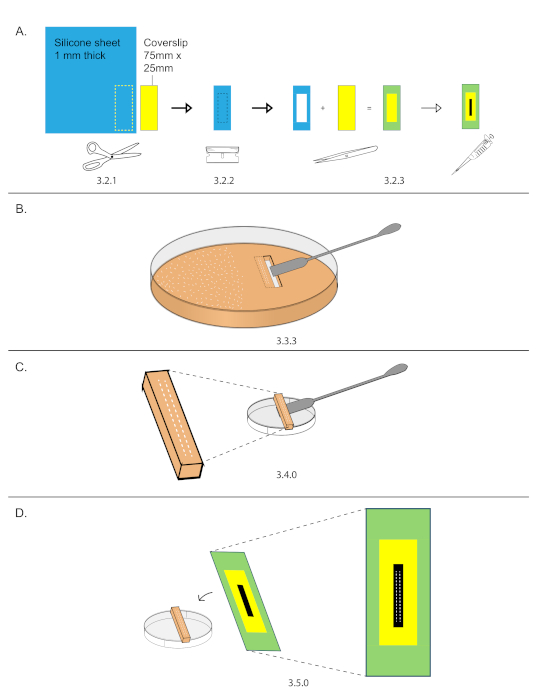 A.

Silicone sheet 1 mm thick

Coverslip 75mm x 25mm

+

=

3.2.1

3.2.2

3.2.3

B.

3.3.3

C.

3.4.0

D.

3.5.0