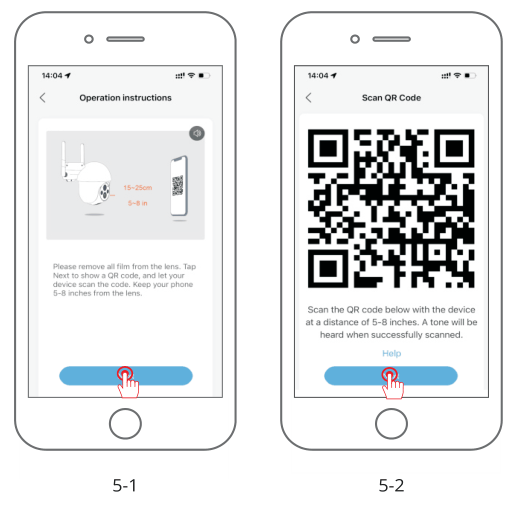 14:04

Operation instructions

15~25cm
5~8 in

Please remove all film from the lens. Tap Next to show a QR code, and let your device scan the code. Keep your phone 5-8 inches from the lens.

5-1

14:04

Scan QR Code

Scan the QR code below with the device at a distance of 5-8 inches. A tone will be heard when successfully scanned.

Help

5-2