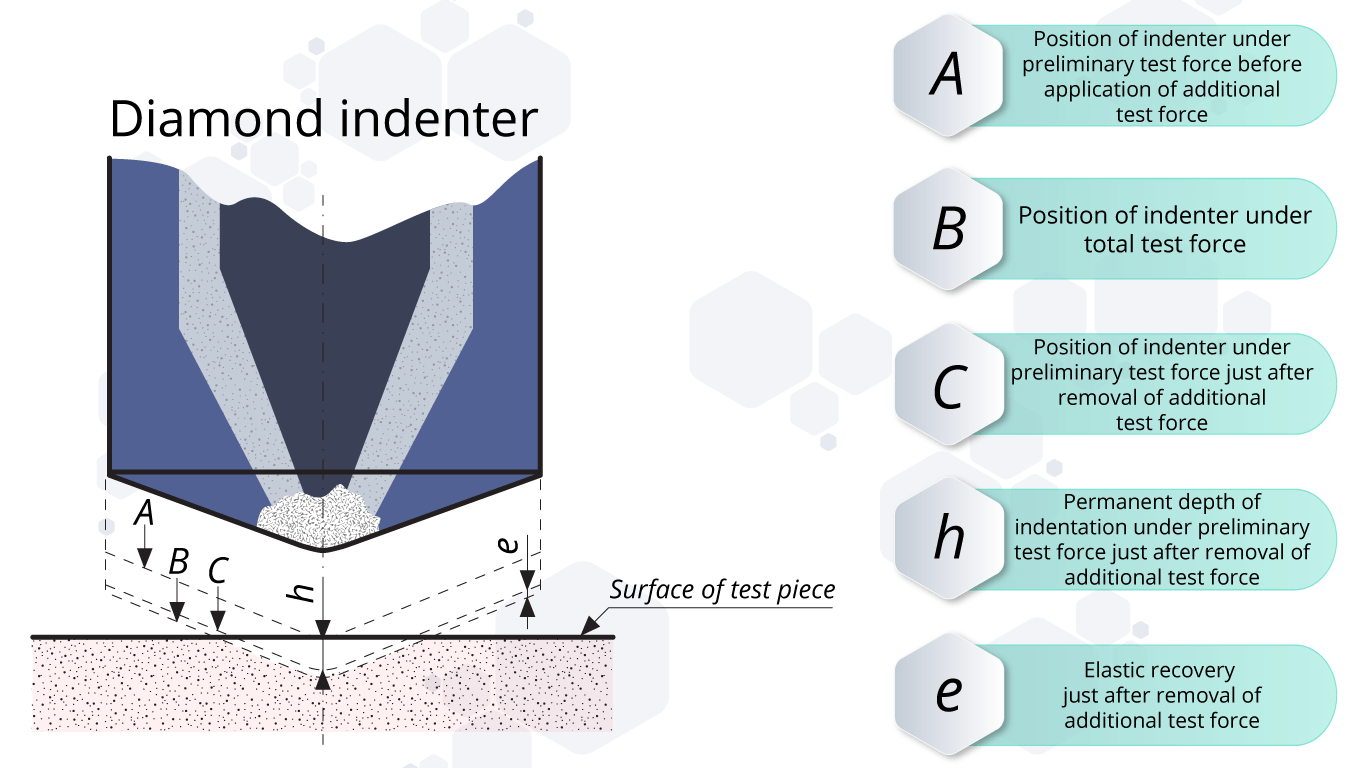 Diamond indenter

A

B

C

h

e

Surface of test piece

A
Position of indenter under preliminary test force before application of additional test force

B
Position of indenter under total test force

C
Position of indenter under preliminary test force just after removal of additional test force

h
Permanent depth of indentation under preliminary test force just after removal of additional test force

e
Elastic recovery just after removal of additional test force