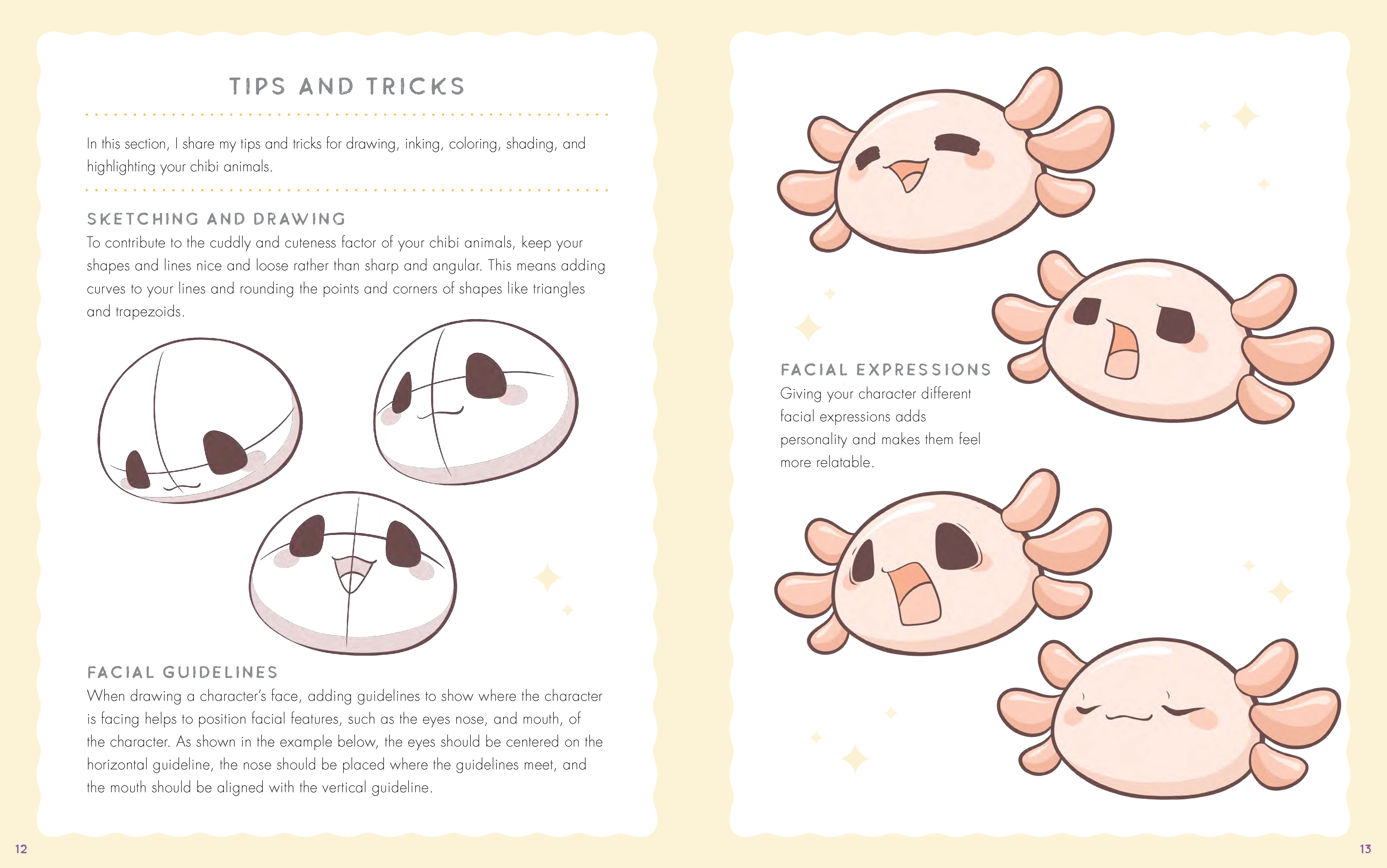 TIPS AND TRICKS

In this section, I share my tips and tricks for drawing, inking, coloring, shading, and highlighting your chibi animals.

SKETCHING AND DRAWING
To contribute to the cuddly and cuteness factor of your chibi animals, keep your shapes and lines nice and loose rather than sharp and angular. This means adding curves to your lines and rounding the points and corners of shapes like triangles and trapezoids.

FACIAL GUIDELINES
When drawing a character's face, adding guidelines to show where the character is facing helps to position facial features, such as the eyes nose, and mouth, of the character. As shown in the example below, the eyes should be centered on the horizontal guideline, the nose should be placed where the guidelines meet, and the mouth should be aligned with the vertical guideline.

12

FACIAL EXPRESSIONS
Giving your character different facial expressions adds personality and makes them feel more relatable.

13