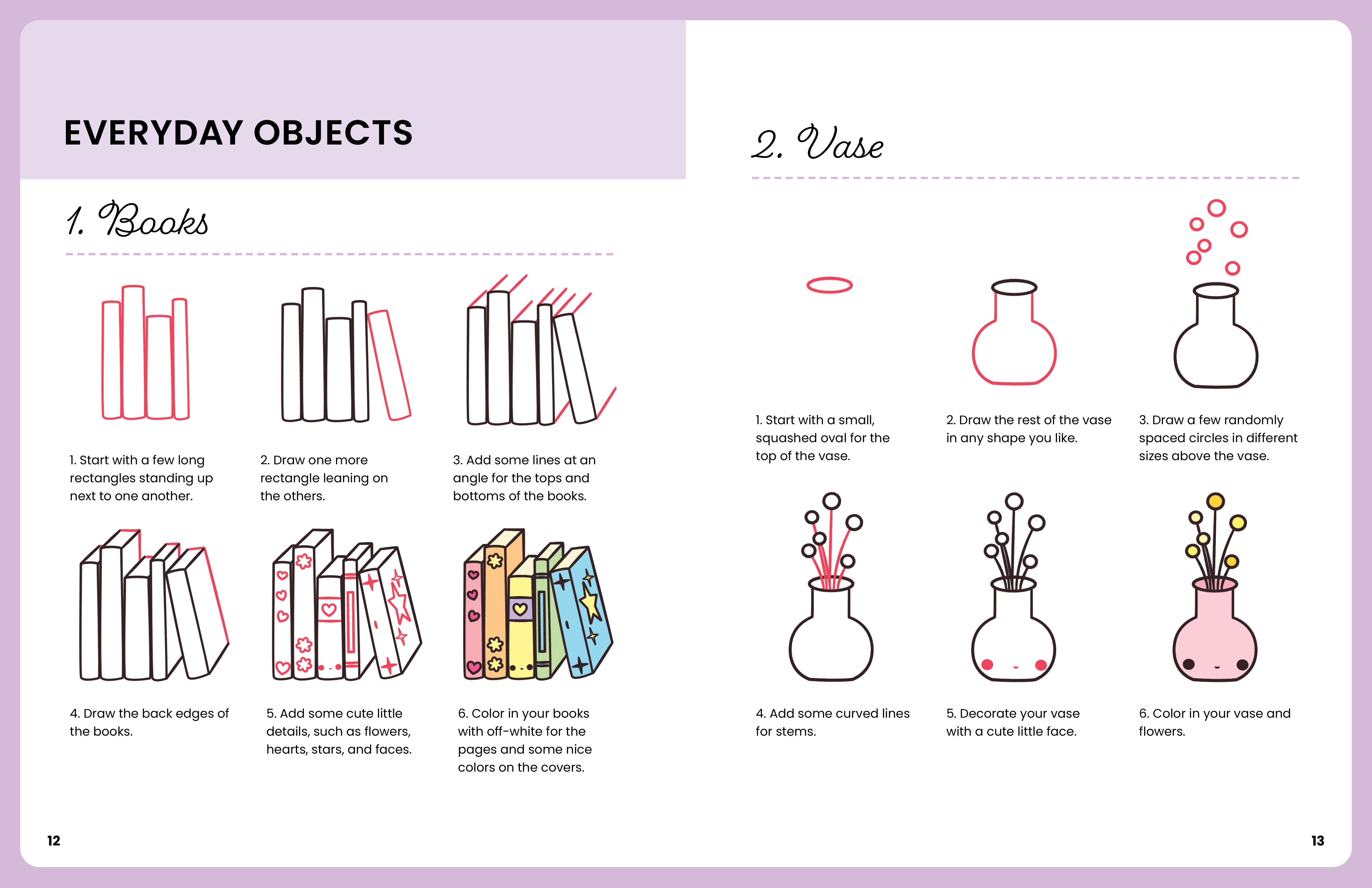 EVERYDAY OBJECTS

1. Books

1. Start with a few long rectangles standing up next to one another.

2. Draw one more rectangle leaning on the others.

3. Add some lines at an angle for the tops and bottoms of the books.

4. Draw the back edges of the books.

5. Add some cute little details, such as flowers, hearts, stars, and faces.

6. Color in your books with off-white for the pages and some nice colors on the covers.

12

2. Vase

1. Start with a small, squashed oval for the top of the vase.

2. Draw the rest of the vase in any shape you like.

3. Draw a few randomly spaced circles in different sizes above the vase.

4. Add some curved lines for stems.

5. Decorate your vase with a cute little face.

6. Color in your vase and flowers.

13