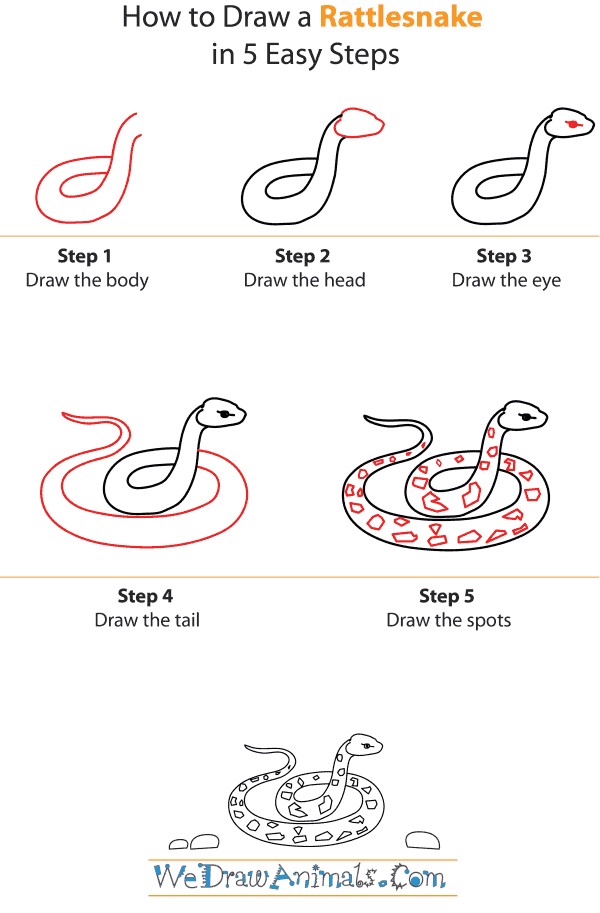 How to Draw a Rattlesnake
in 5 Easy Steps

Step 1
Draw the body

Step 2
Draw the head

Step 3
Draw the eye

Step 4
Draw the tail

Step 5
Draw the spots

WeDrawAnimals.Com