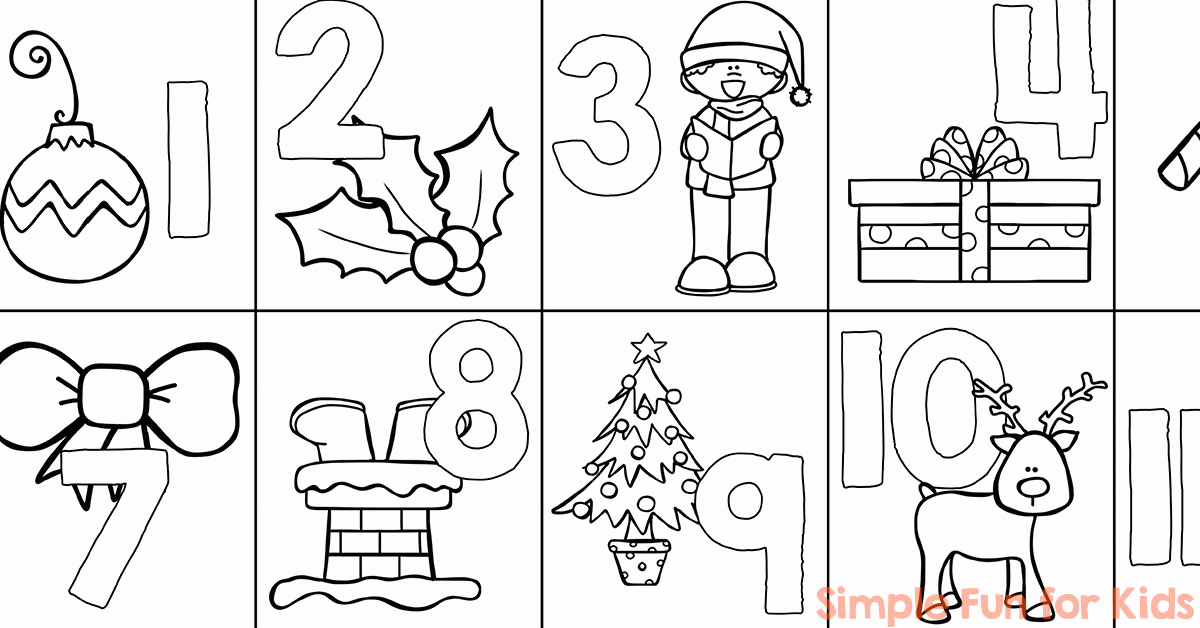 1
2
3
4
7
8
9
10
11
Simple Fun for Kids