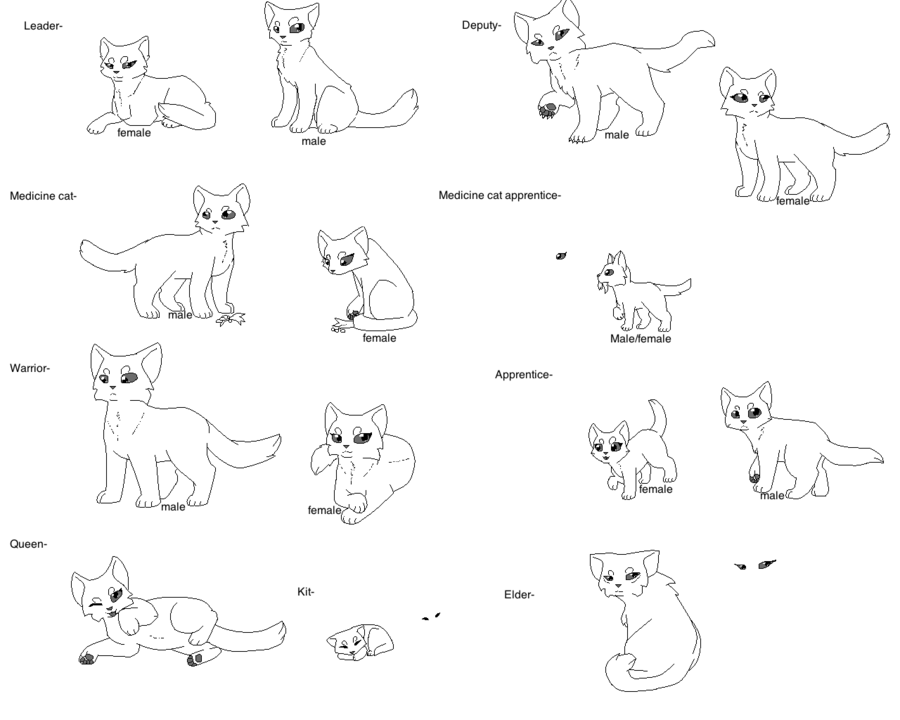 Leader-
female
male

Deputy-
male
female

Medicine cat-
male
female

Medicine cat apprentice-
Male/female

Warrior-
male
female

Apprentice-
female
male

Queen-

Kit-

Elder-