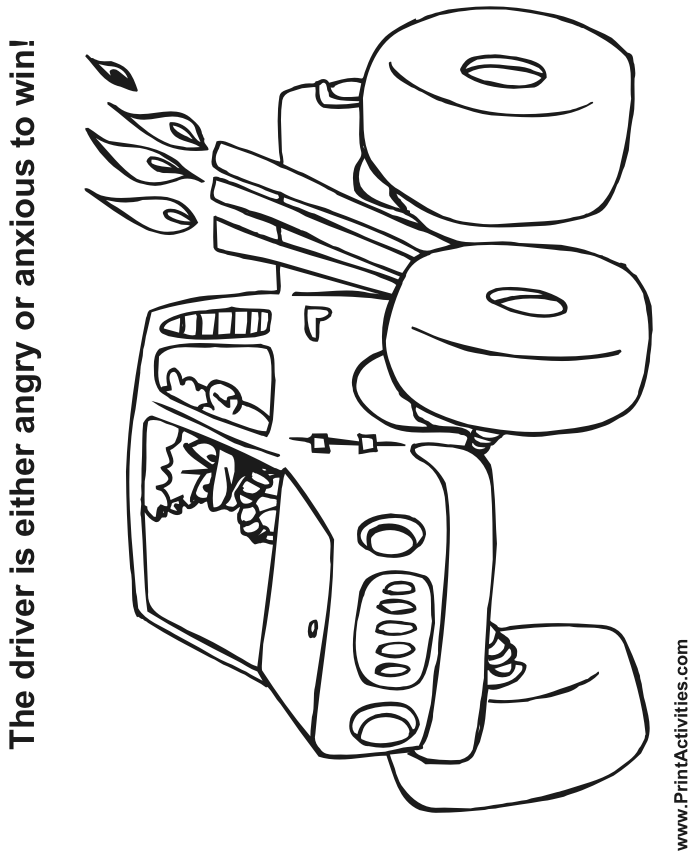 The driver is either angry or anxious to win!

www.PrintActivities.com