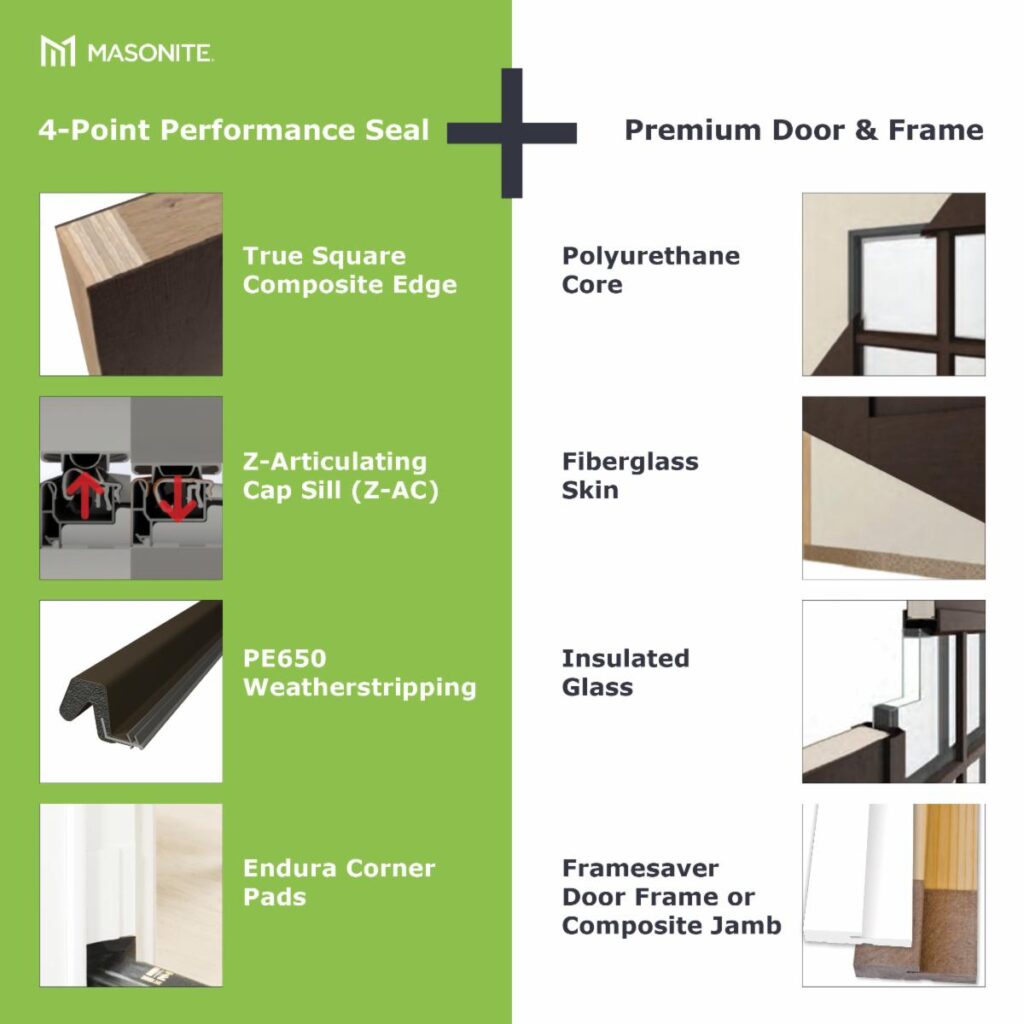 MASONITE.

4-Point Performance Seal

True Square Composite Edge

Z-Articulating Cap Sill (Z-AC)

PE650 Weatherstripping

Endura Corner Pads

Premium Door & Frame

Polyurethane Core

Fiberglass Skin

Insulated Glass

Framesaver Door Frame or Composite Jamb