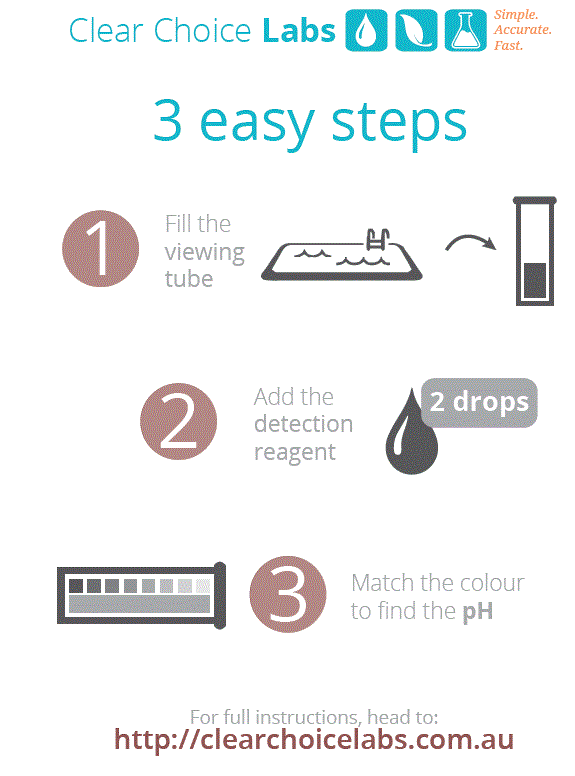 Clear Choice Labs

Simple.
Accurate.
Fast.

3 easy steps

1

Fill the viewing tube

2

Add the detection reagent

2 drops

3

Match the colour to find the pH

For full instructions, head to:
http://clearchoicelabs.com.au