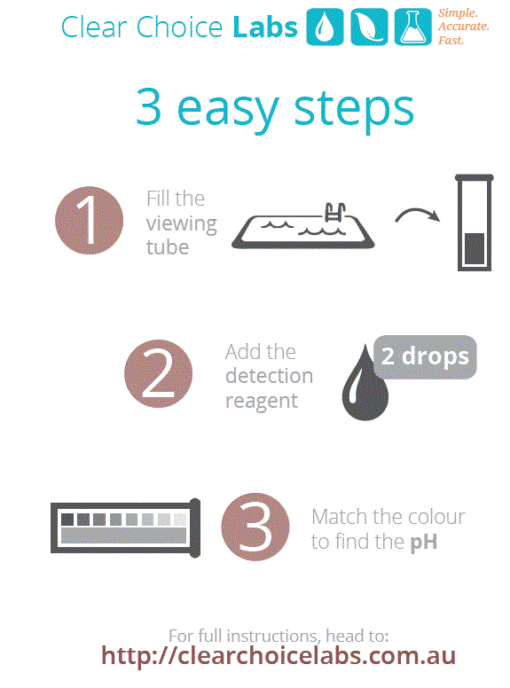 Clear Choice Labs

Simple.
Accurate.
Fast.

3 easy steps

1 Fill the viewing tube

2 Add the detection reagent

2 drops

3 Match the colour to find the pH

For full instructions, head to:
http://clearchoicelabs.com.au