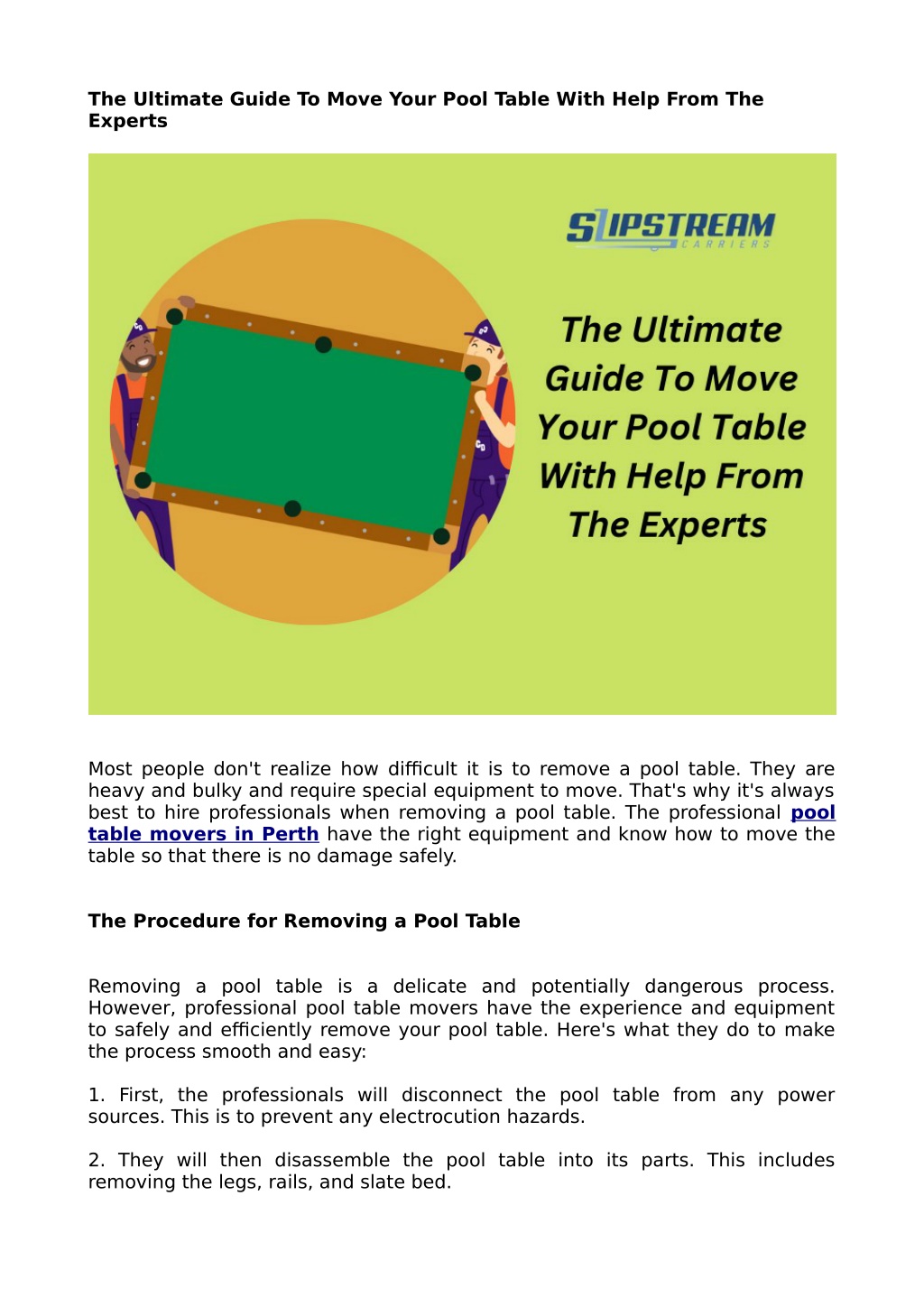 The Ultimate Guide To Move Your Pool Table With Help From The Experts

SLIPSTREAM CARRIERS

The Ultimate Guide To Move Your Pool Table With Help From The Experts

Most people don't realize how difficult it is to remove a pool table. They are heavy and bulky and require special equipment to move. That's why it's always best to hire professionals when removing a pool table. The professional pool table movers in Perth have the right equipment and know how to move the table so that there is no damage safely.

The Procedure for Removing a Pool Table

Removing a pool table is a delicate and potentially dangerous process. However, professional pool table movers have the experience and equipment to safely and efficiently remove your pool table. Here's what they do to make the process smooth and easy:

1. First, the professionals will disconnect the pool table from any power sources. This is to prevent any electrocution hazards.

2. They will then disassemble the pool table into its parts. This includes removing the legs, rails, and slate bed.