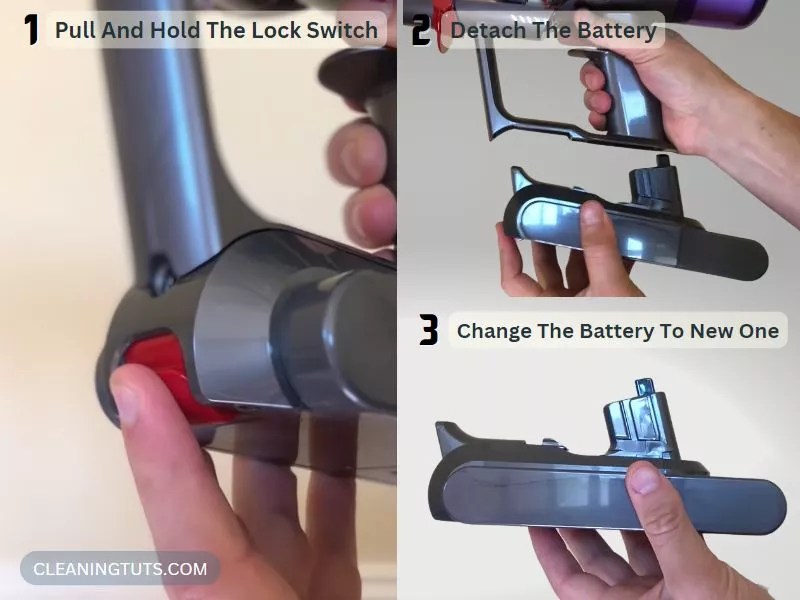 1 Pull And Hold The Lock Switch

2 Detach The Battery

3 Change The Battery To New One

CLEANINGTUTS.COM