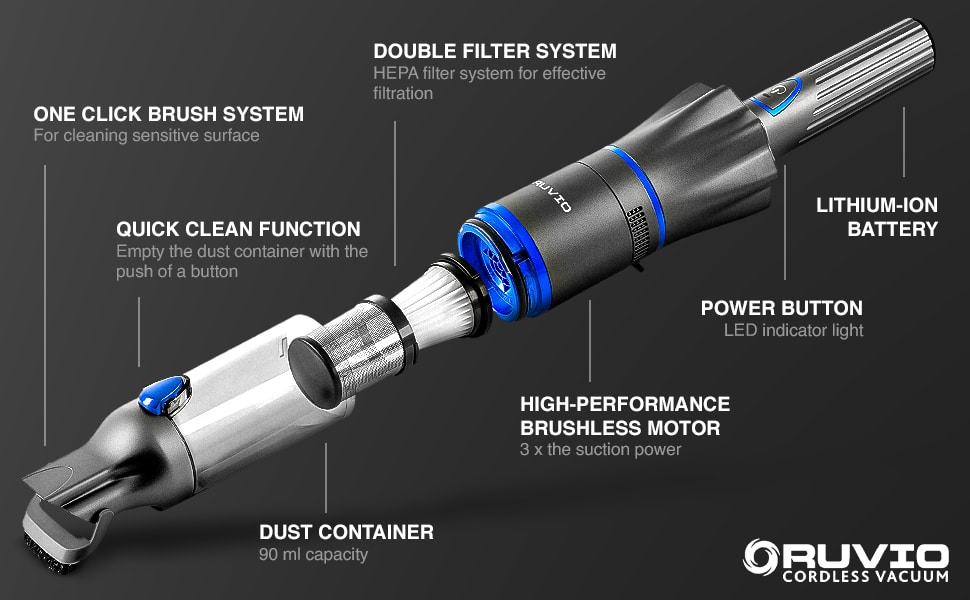 DOUBLE FILTER SYSTEM
HEPA filter system for effective filtration

ONE CLICK BRUSH SYSTEM
For cleaning sensitive surface

QUICK CLEAN FUNCTION
Empty the dust container with the push of a button

RUVIO

LITHIUM-ION BATTERY

POWER BUTTON
LED indicator light

HIGH-PERFORMANCE BRUSHLESS MOTOR
3 x the suction power

DUST CONTAINER
90 ml capacity

RUVIO
CORDLESS VACUUM