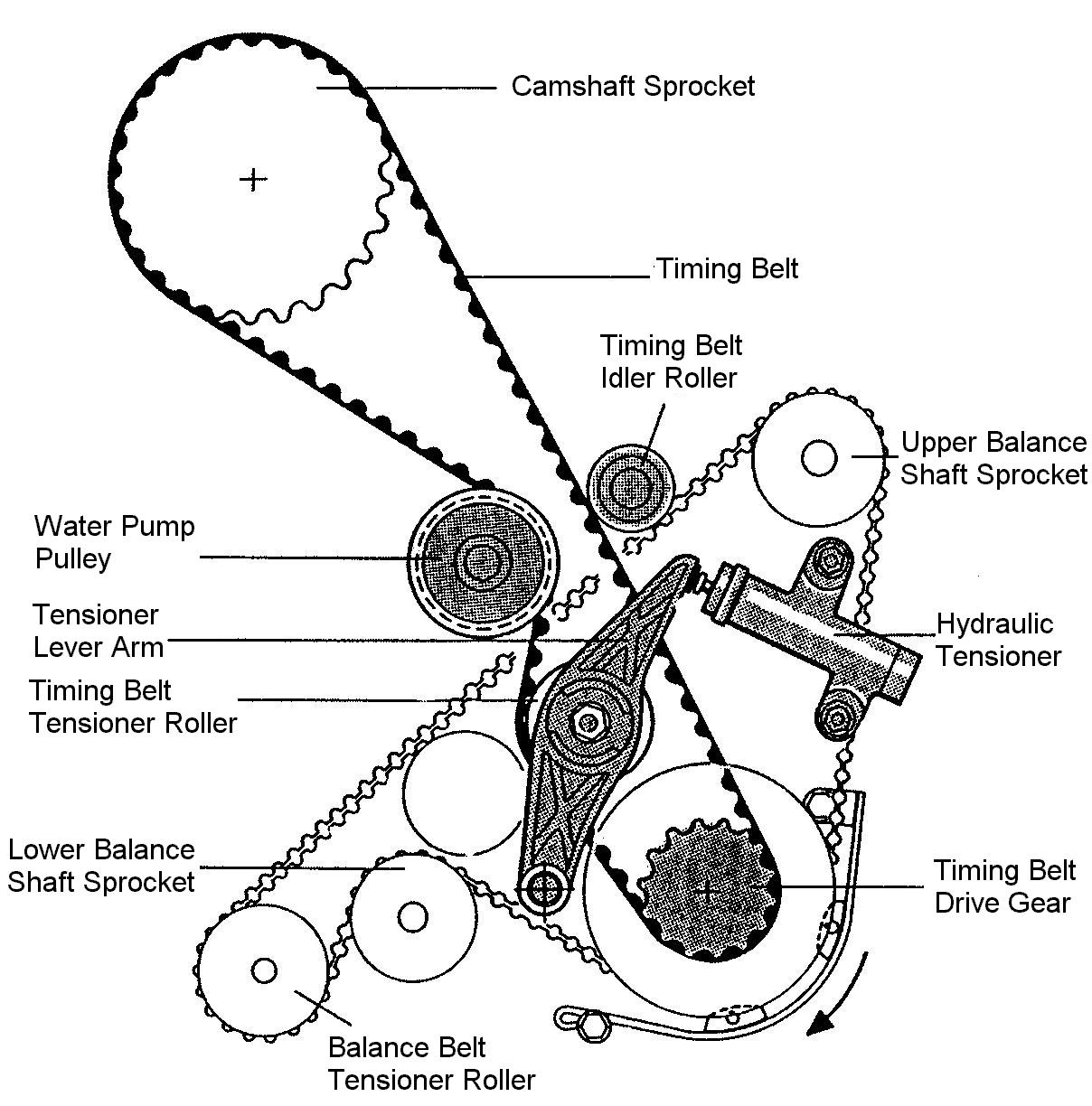 Camshaft Sprocket

Timing Belt

Timing Belt Idler Roller

Upper Balance Shaft Sprocket

Water Pump Pulley

Tensioner Lever Arm

Hydraulic Tensioner

Timing Belt Tensioner Roller

Lower Balance Shaft Sprocket

Timing Belt Drive Gear

Balance Belt Tensioner Roller