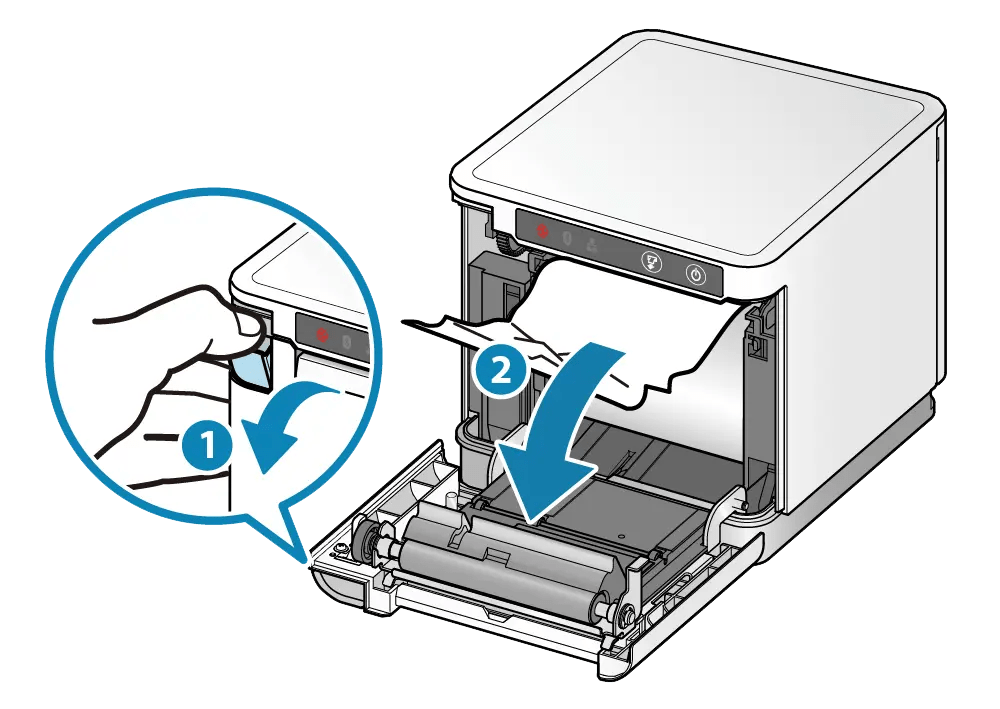 1
2