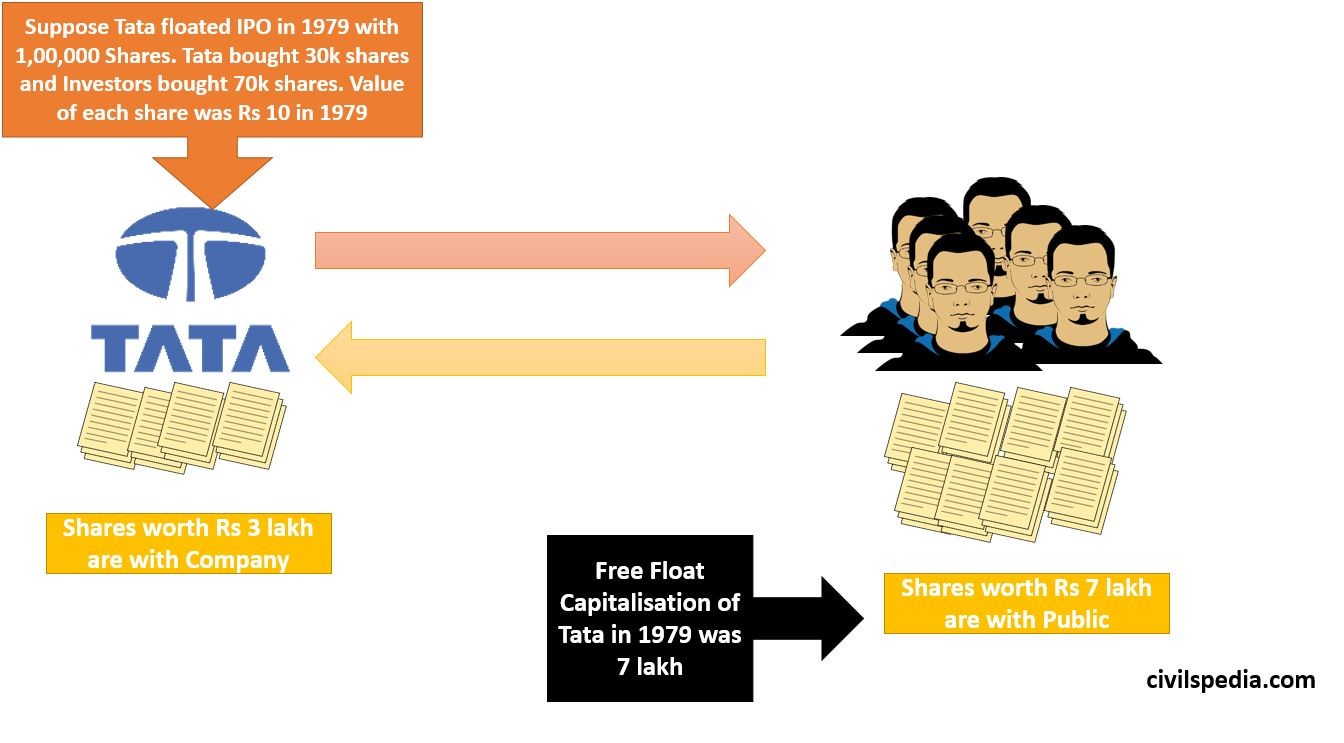 Suppose Tata floated IPO in 1979 with 1,00,000 Shares. Tata bought 30k shares and Investors bought 70k shares. Value of each share was Rs 10 in 1979

TATA

Shares worth Rs 3 lakh are with Company

Free Float Capitalisation of Tata in 1979 was 7 lakh

Shares worth Rs 7 lakh are with Public

civilspedia.com