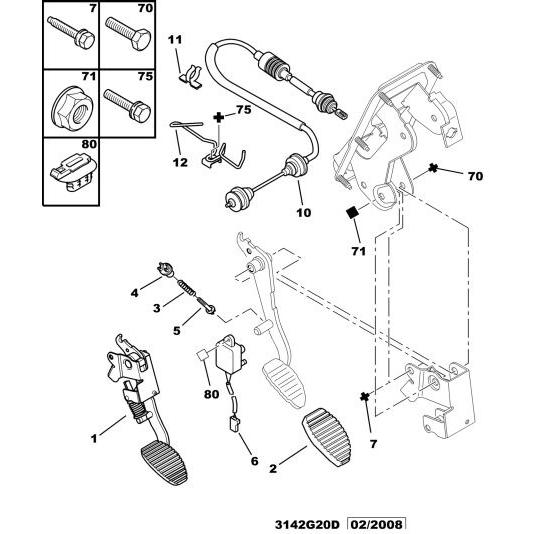 7
70
71
75
80
11
75
12
10
70
71
4
3
5
80
1
6
2
7
3142G20D
02/2008