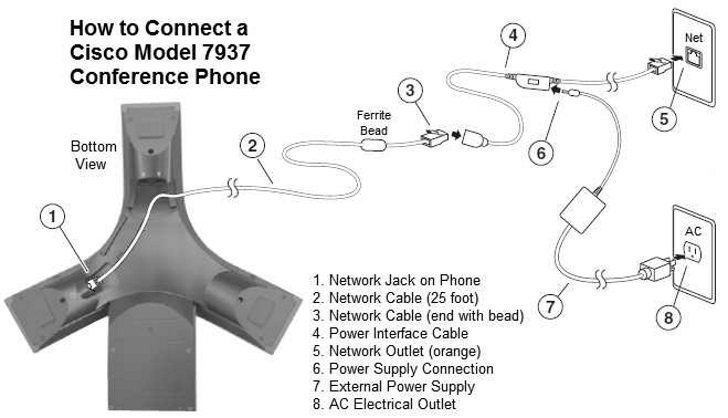 How to Connect a Cisco Model 7937 Conference Phone

Bottom View

1

2

Ferrite Bead

3

4

Net

5

6

7

AC

8

1. Network Jack on Phone
2. Network Cable (25 foot)
3. Network Cable (end with bead)
4. Power Interface Cable
5. Network Outlet (orange)
6. Power Supply Connection
7. External Power Supply
8. AC Electrical Outlet